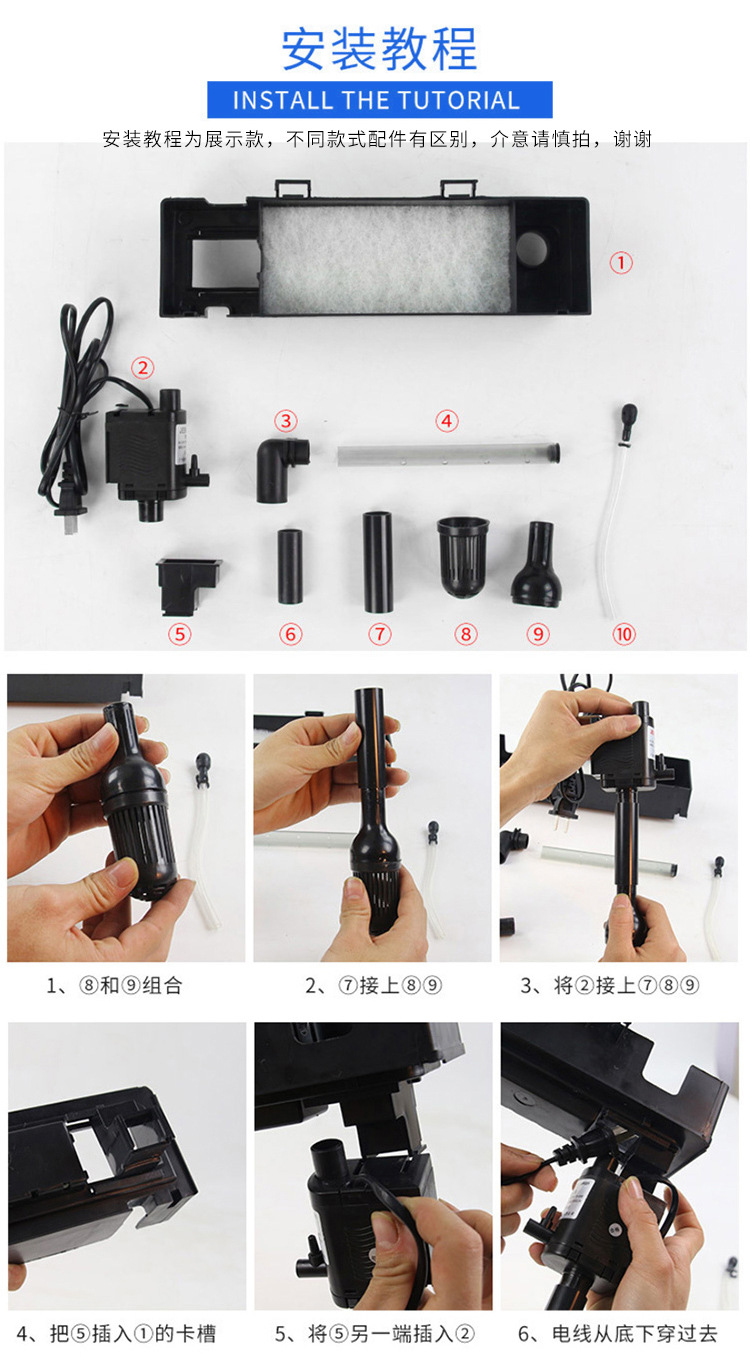 安装教程

INSTALL THE TUTORIAL

安装教程为展示款，不同款式配件有区别，介意请慎拍，谢谢

①

②

③

④

⑤

⑥

⑦

⑧

⑨

⑩

1、⑧和⑨组合

2、⑦接上⑧⑨

3、将②接上⑦⑧⑨

4、把⑤插入①的卡槽

5、将⑤另一端插入②

6、电线从底下穿过去