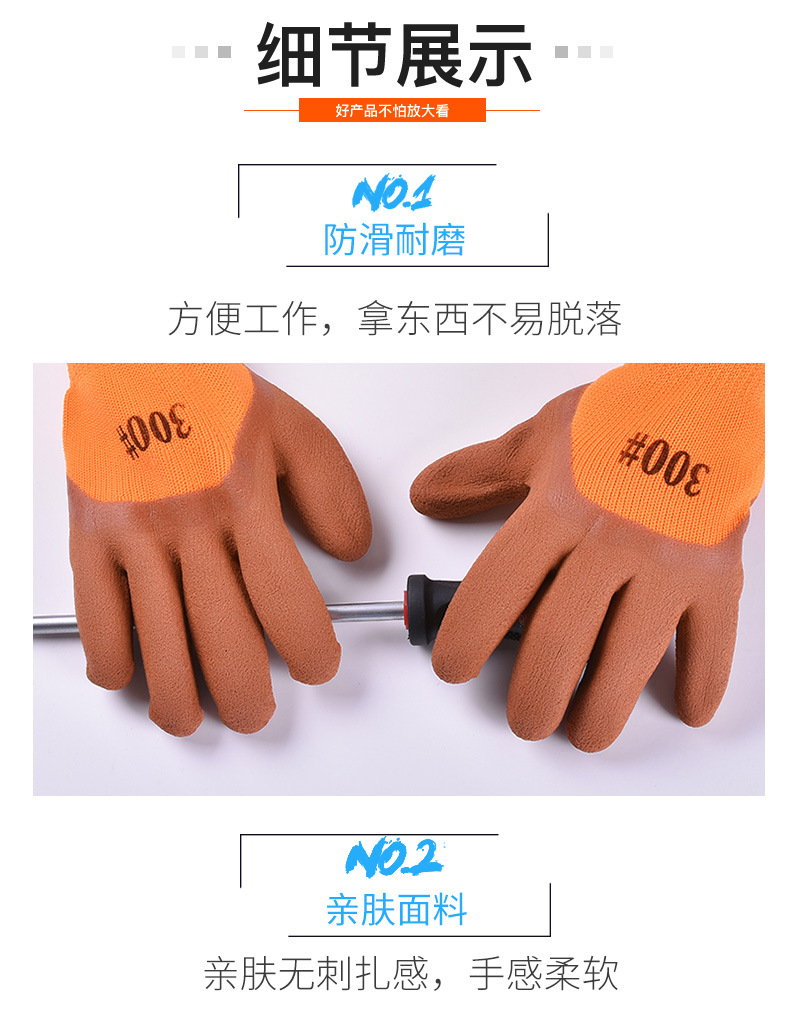 细节展示
好产品不怕放大看

NO.1
防滑耐磨

方便工作，拿东西不易脱落

300#

300#

NO.2
亲肤面料

亲肤无刺扎感，手感柔软