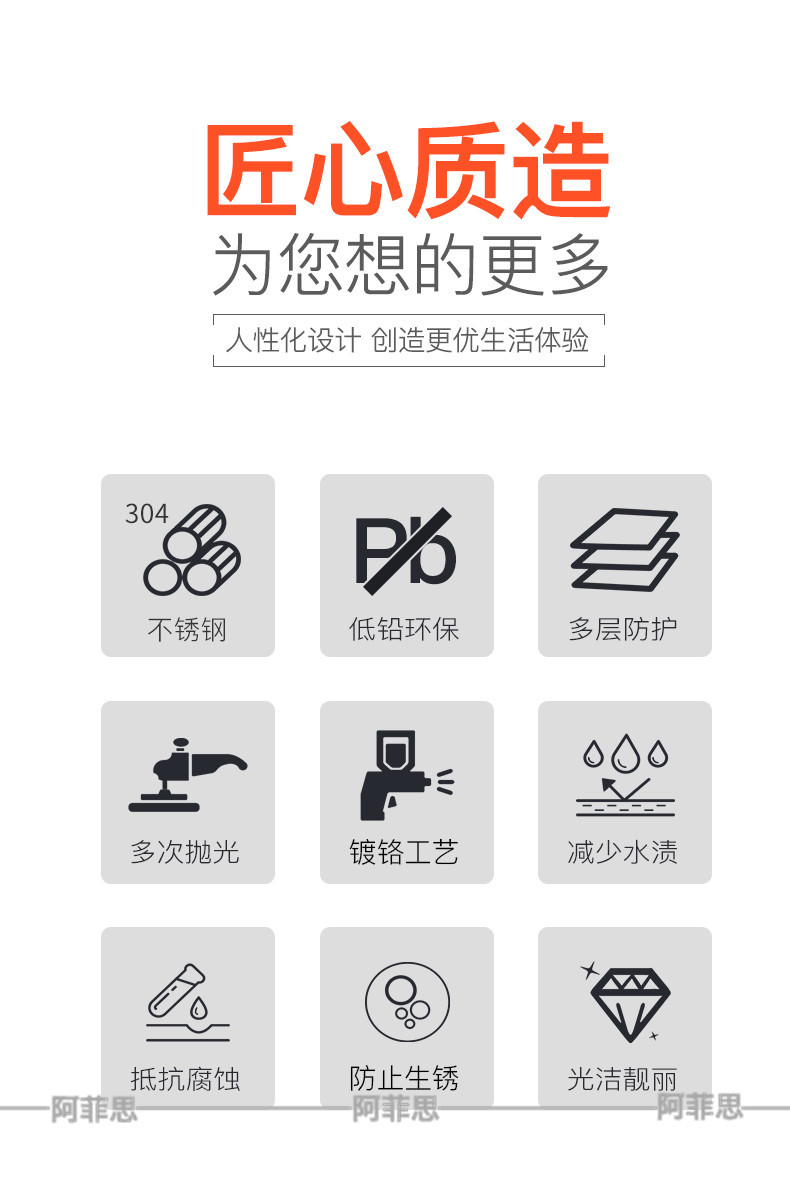 匠心质造
为您想的更多

人性化设计 创造更优生活体验

304
不锈钢

Pb
低铅环保

多层防护

多次抛光

镀铬工艺

减少水渍

抵抗腐蚀

防止生锈

光洁靓丽

阿菲思