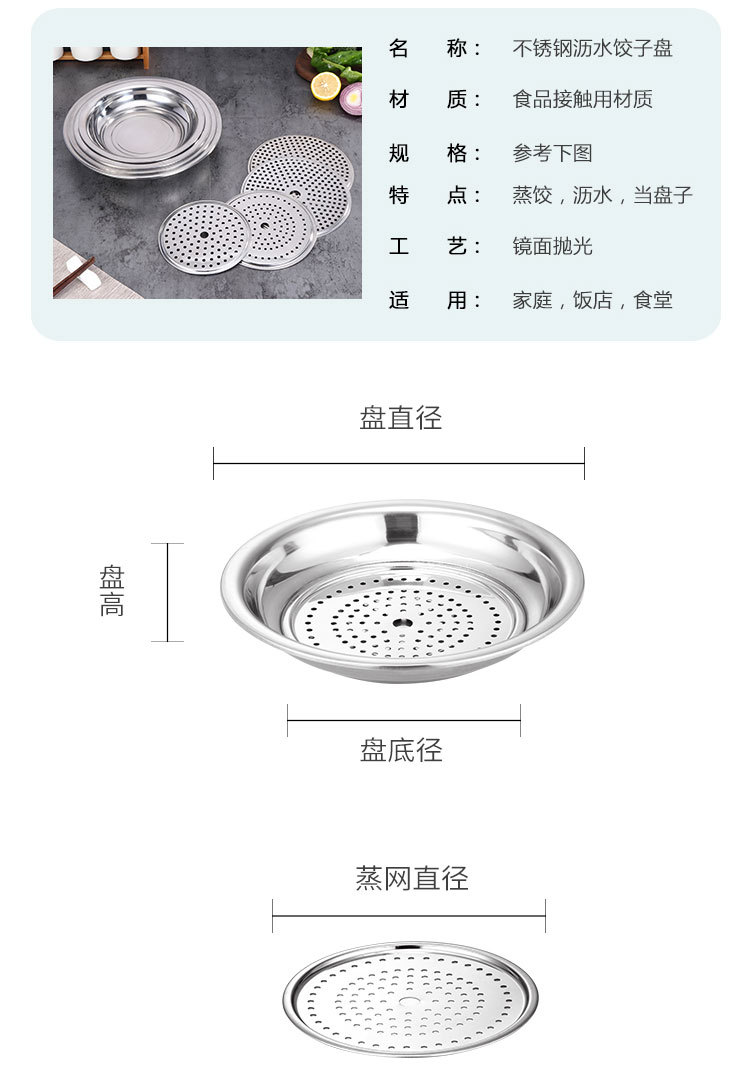 名　称：　不锈钢沥水饺子盘

材　质：　食品接触用材质

规　格：　参考下图

特　点：　蒸饺，沥水，当盘子

工　艺：　镜面抛光

适　用：　家庭，饭店，食堂

盘直径

盘高

盘底径

蒸网直径