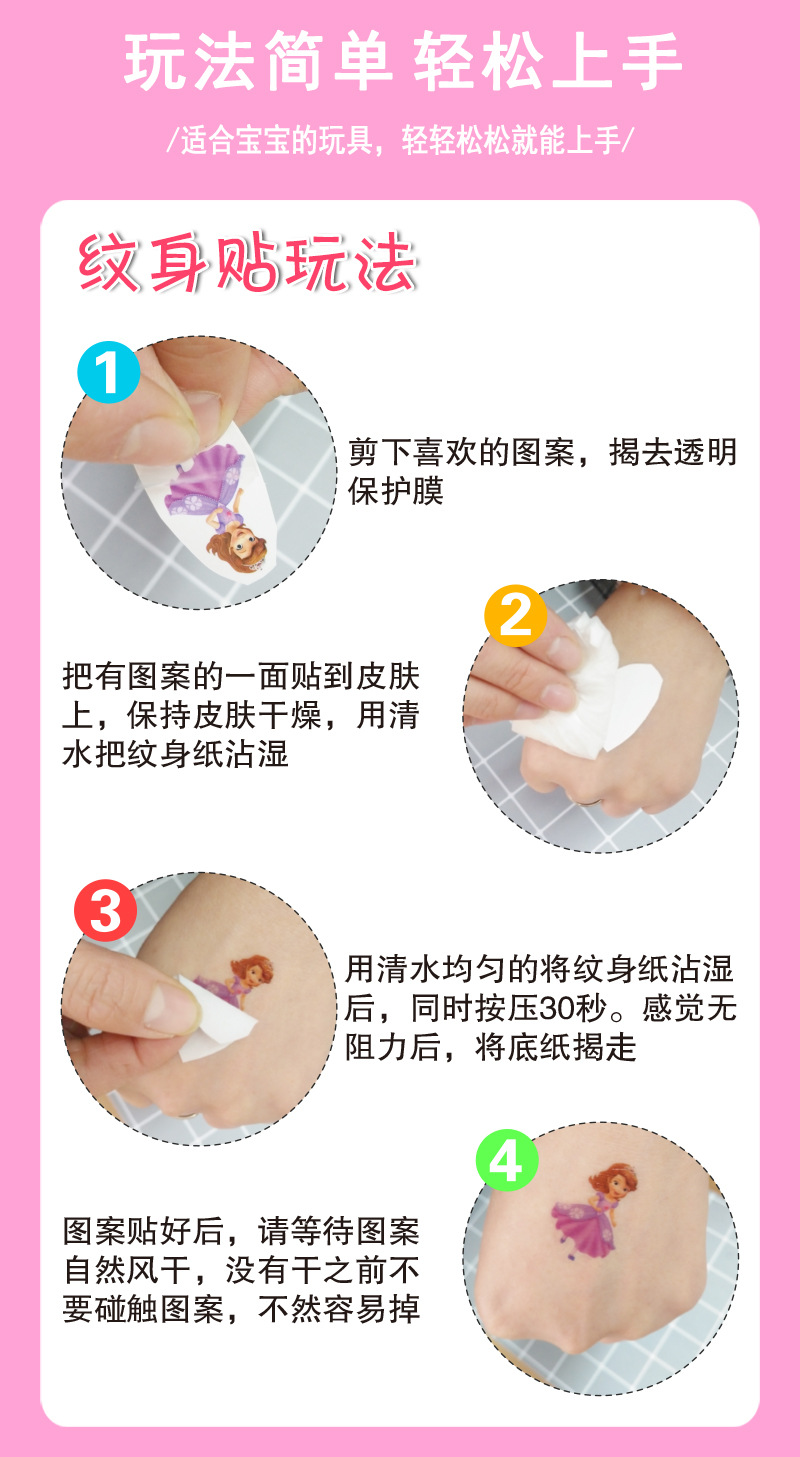 玩法简单 轻松上手

/适合宝宝的玩具，轻轻松松就能上手/

纹身贴玩法

1

剪下喜欢的图案，揭去透明保护膜

2

把有图案的一面贴到皮肤上，保持皮肤干燥，用清水把纹身纸沾湿

3

用清水均匀的将纹身纸沾湿后，同时按压30秒。感觉无阻力后，将底纸揭走

4

图案贴好后，请等待图案自然风干，没有干之前不要碰触图案，不然容易掉