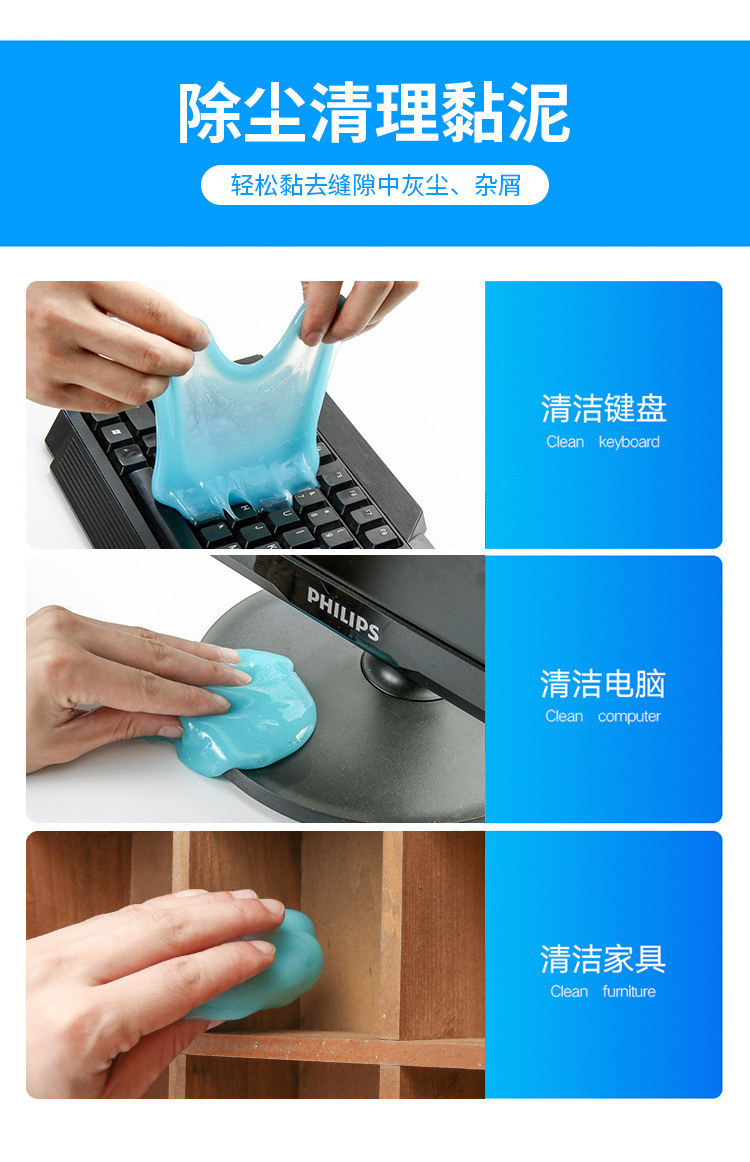 除尘清理黏泥

轻松黏去缝隙中灰尘、杂屑

清洁键盘
Clean keyboard

PHILIPS

清洁电脑
Clean computer

清洁家具
Clean furniture