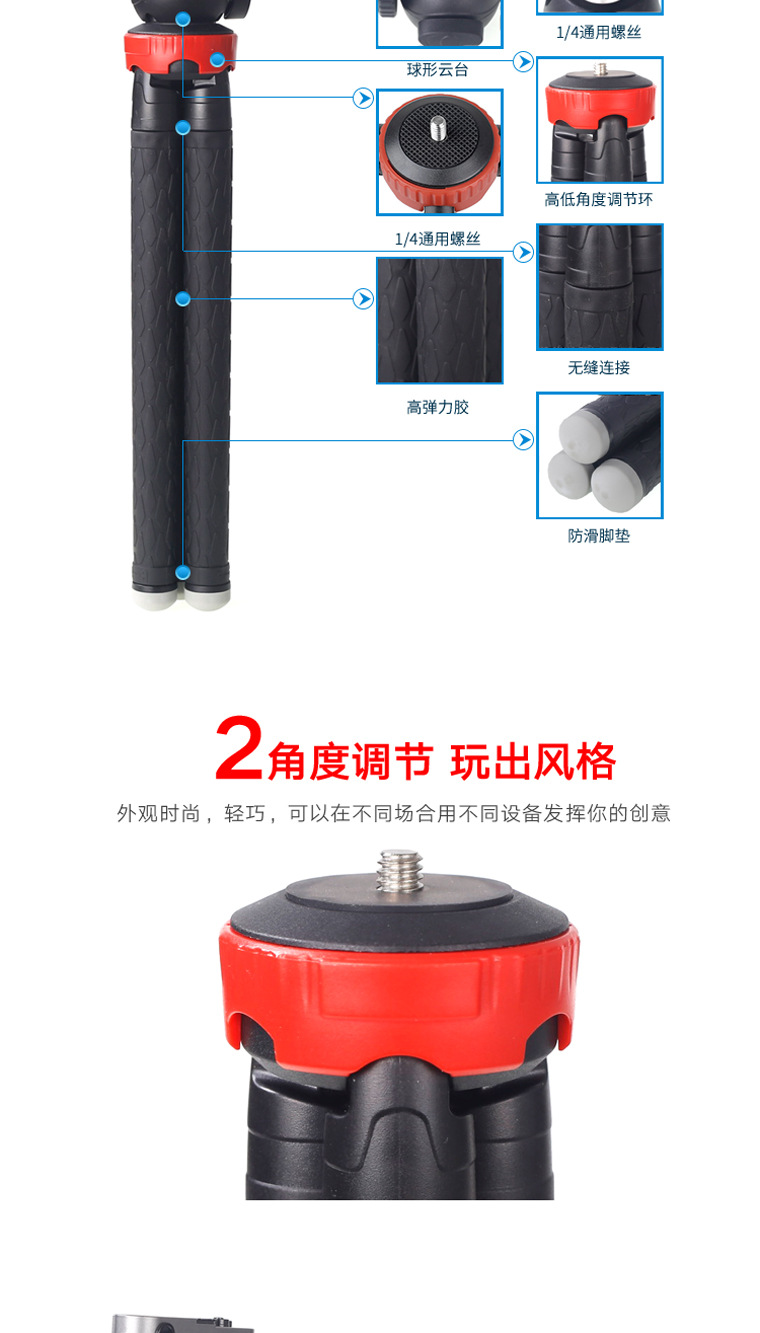 1/4通用螺丝

球形云台

高低角度调节环

1/4通用螺丝

无缝连接

高弹力胶

防滑脚垫

2角度调节 玩出风格

外观时尚，轻巧，可以在不同场合用不同设备发挥你的创意