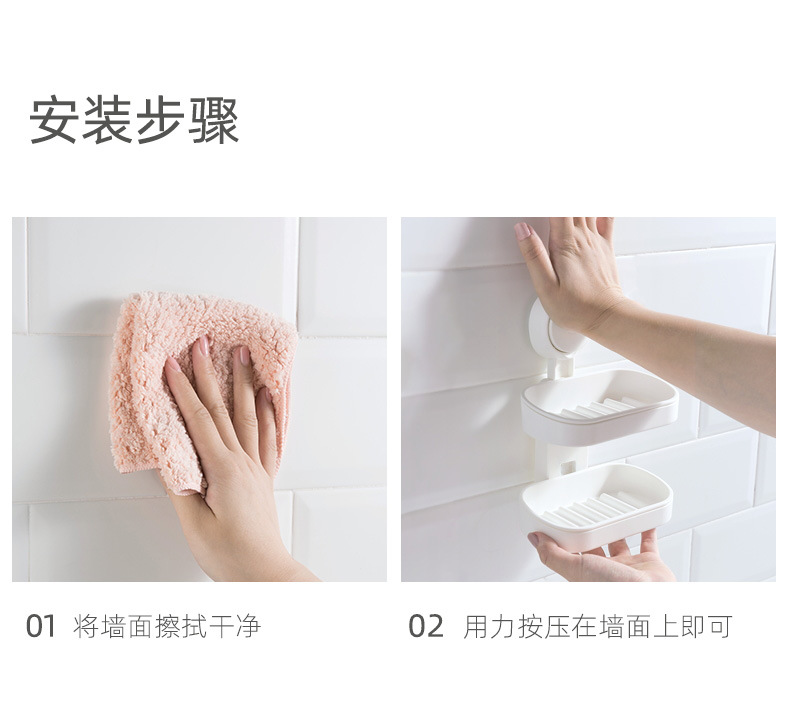 安装步骤

01 将墙面擦拭干净

02 用力按压在墙面上即可