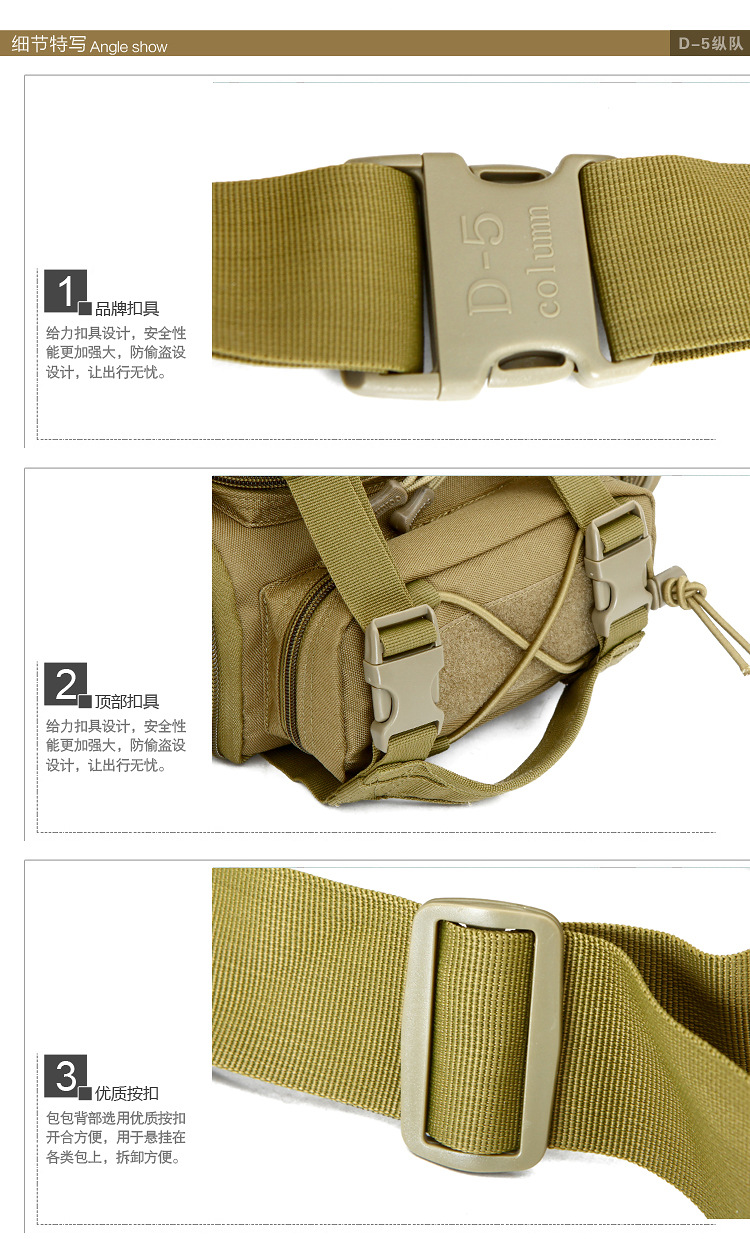 细节特写 Angle show

D-5纵队

D-5 column

1 品牌扣具

给力扣具设计，安全性能更加强大，防偷盗设设计，让出行无忧。

2 顶部扣具

给力扣具设计，安全性能更加强大，防偷盗设设计，让出行无忧。

3 优质按扣

包包背部选用优质按扣开合方便，用于悬挂在各类包上，拆卸方便。