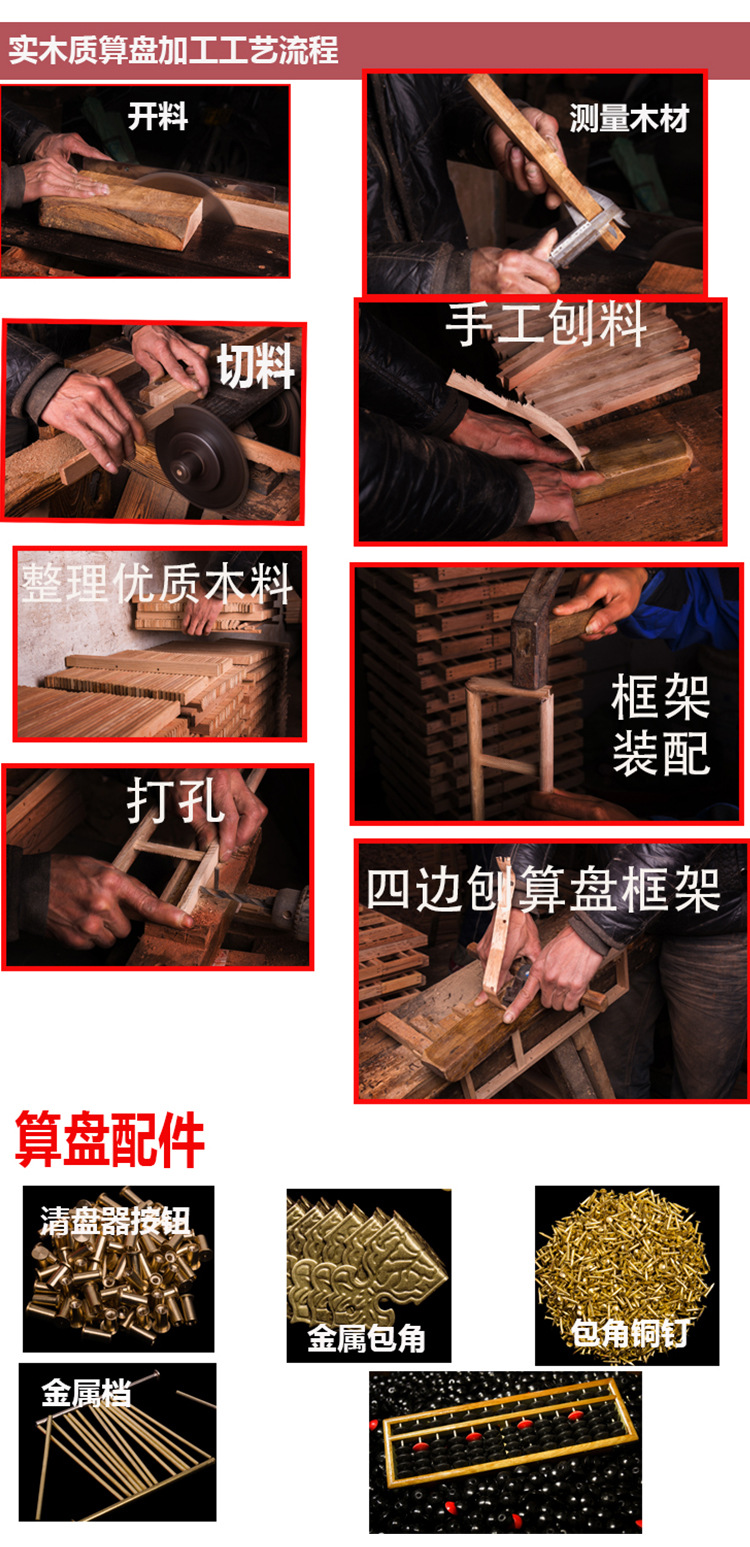 实木质算盘加工工艺流程

开料

测量木材

切料

手工刨料

整理优质木料

框架装配

打孔

四边刨算盘框架

算盘配件

清盘器按钮

金属包角

包角铜钉

金属档