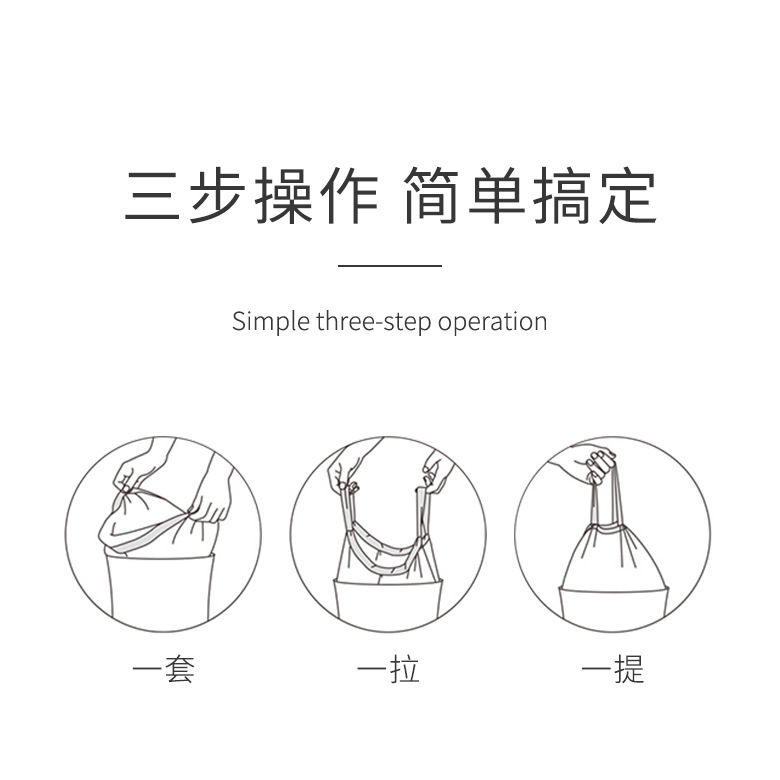 三步操作 简单搞定

Simple three-step operation

一套

一拉

一提