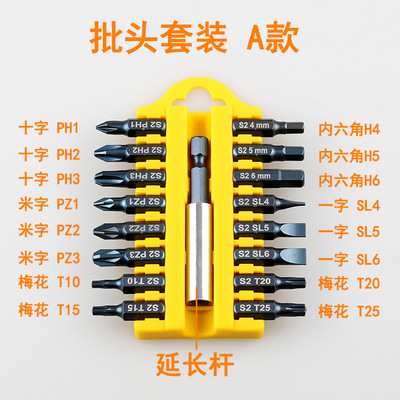 批头套装 A款

十字 PH1
十字 PH2
十字 PH3
米字 PZ1
米字 PZ2
米字 PZ3
梅花 T10
梅花 T15

S2 PH1
S2 PH2
S2 PH3
S2 PZ1
S2 PZ2
S2 PZ3
S2 T10
S2 T15

S2 4 mm
S2 5 mm
S2 6 mm
S2 SL4
S2 SL5
S2 SL6
S2 T20
S2 T25

内六角H4
内六角H5
内六角H6
一字 SL4
一字 SL5
一字 SL6
梅花 T20
梅花 T25

延长杆