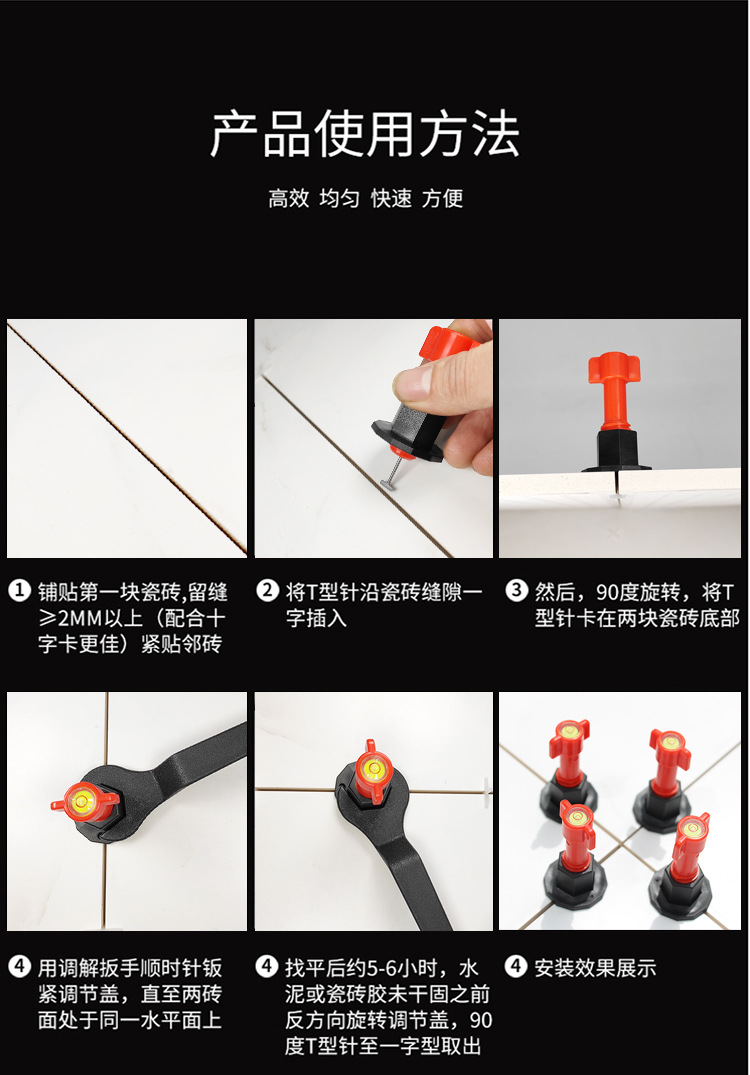 产品使用方法

高效 均匀 快速 方便

❶ 铺贴第一块瓷砖,留缝≥2MM以上（配合十字卡更佳）紧贴邻砖

❷ 将T型针沿瓷砖缝隙一字插入

❸ 然后，90度旋转，将T型针卡在两块瓷砖底部

❹ 用调解扳手顺时针钣紧调节盖，直至两砖面处于同一水平面上

❹ 找平后约5-6小时，水泥或瓷砖胶未干固之前反方向旋转调节盖，90度T型针至一字型取出

❹ 安装效果展示