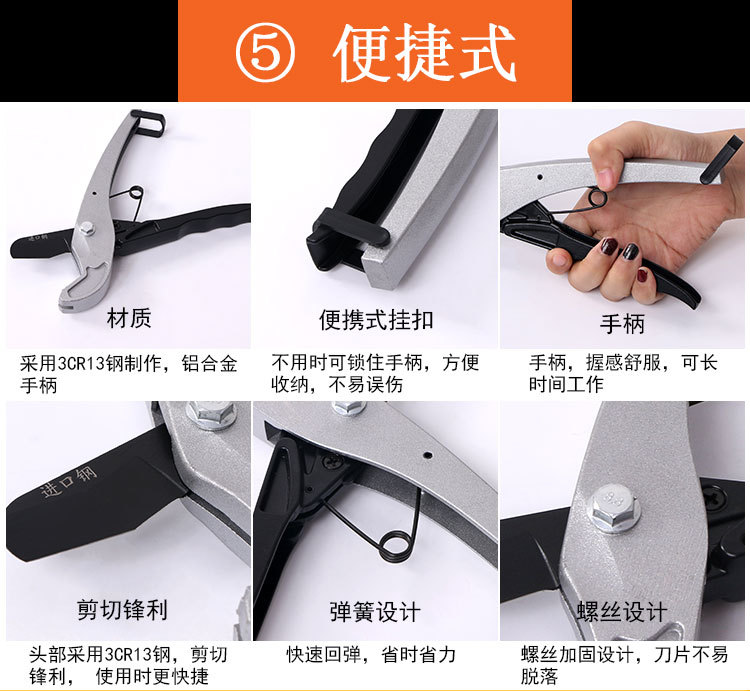 ⑤ 便捷式

进口钢

材质

采用3CR13钢制作，铝合金手柄

便携式挂扣

不用时可锁住手柄，方便收纳，不易误伤

手柄

手柄，握感舒服，可长时间工作

进口钢

剪切锋利

头部采用3CR13钢，剪切锋利， 使用时更快捷

弹簧设计

快速回弹，省时省力

8.8

螺丝设计

螺丝加固设计，刀片不易脱落