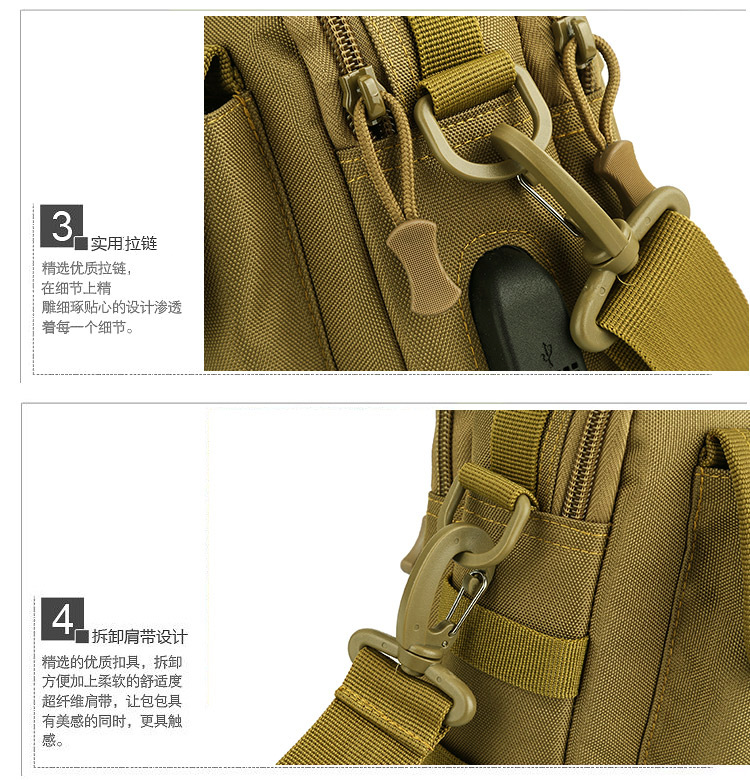 3 实用拉链

精选优质拉链，在细节上精雕细琢贴心的设计渗透着每一个细节。

4 拆卸肩带设计

精选的优质扣具，拆卸方便加上柔软的舒适度超纤维肩带，让包包具有美感的同时，更具触感。