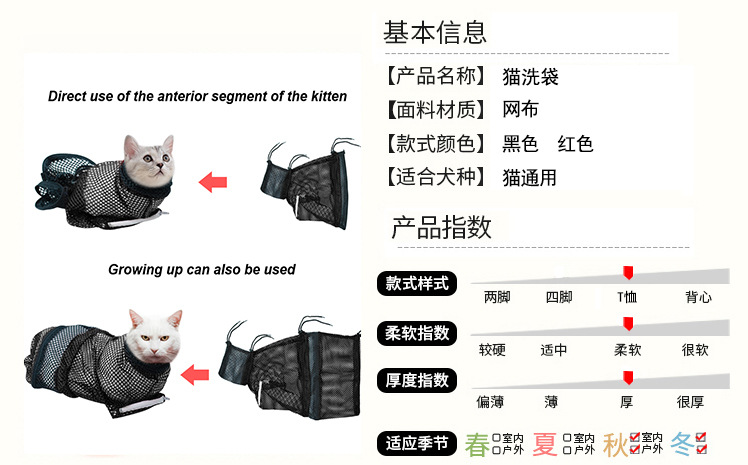 Direct use of the anterior segment of the kitten

Growing up can also be used

基本信息

【产品名称】 猫洗袋

【面料材质】 网布

【款式颜色】 黑色 红色

【适合犬种】 猫通用

产品指数

款式样式
两脚 四脚 T恤 背心

柔软指数
较硬 适中 柔软 很软

厚度指数
偏薄 薄 厚 很厚

适应季节
春 室内 户外 夏 室内 户外 秋 室内 户外 冬