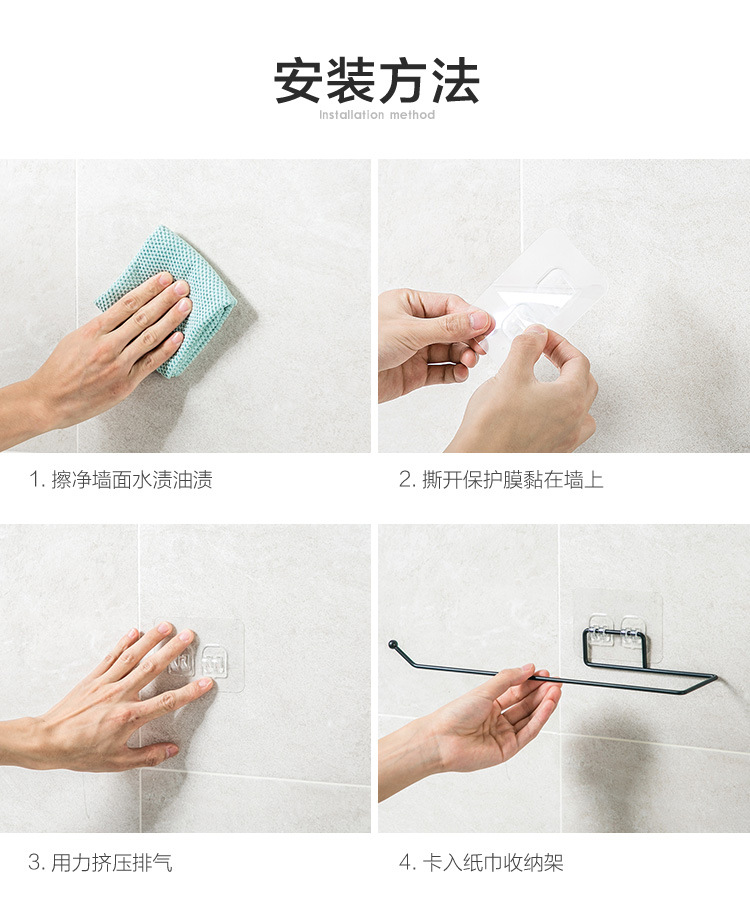 安装方法
Installation method

1. 擦净墙面水渍油渍

2. 撕开保护膜黏在墙上

3. 用力挤压排气

4. 卡入纸巾收纳架