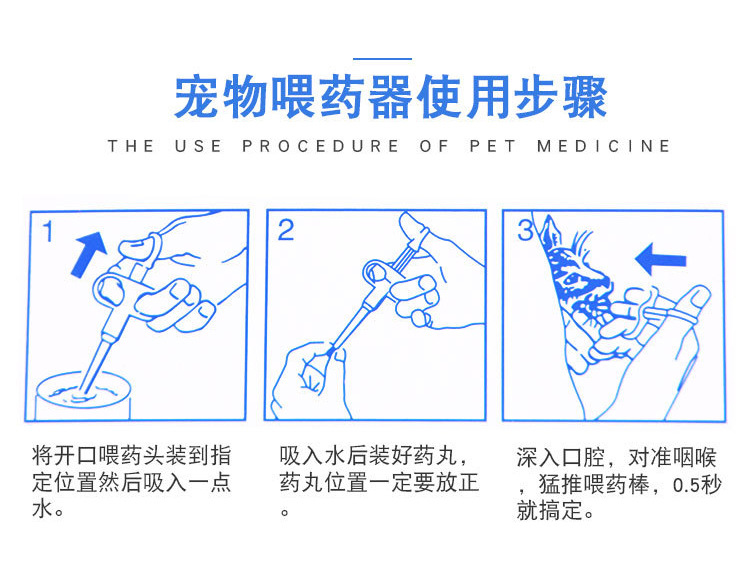 宠物喂药器使用步骤

THE USE PROCEDURE OF PET MEDICINE

1

2

3

将开口喂药头装到指定位置然后吸入一点水。

吸入水后装好药丸，药丸位置一定要放正。

深入口腔，对准咽喉，猛推喂药棒，0.5秒就搞定。