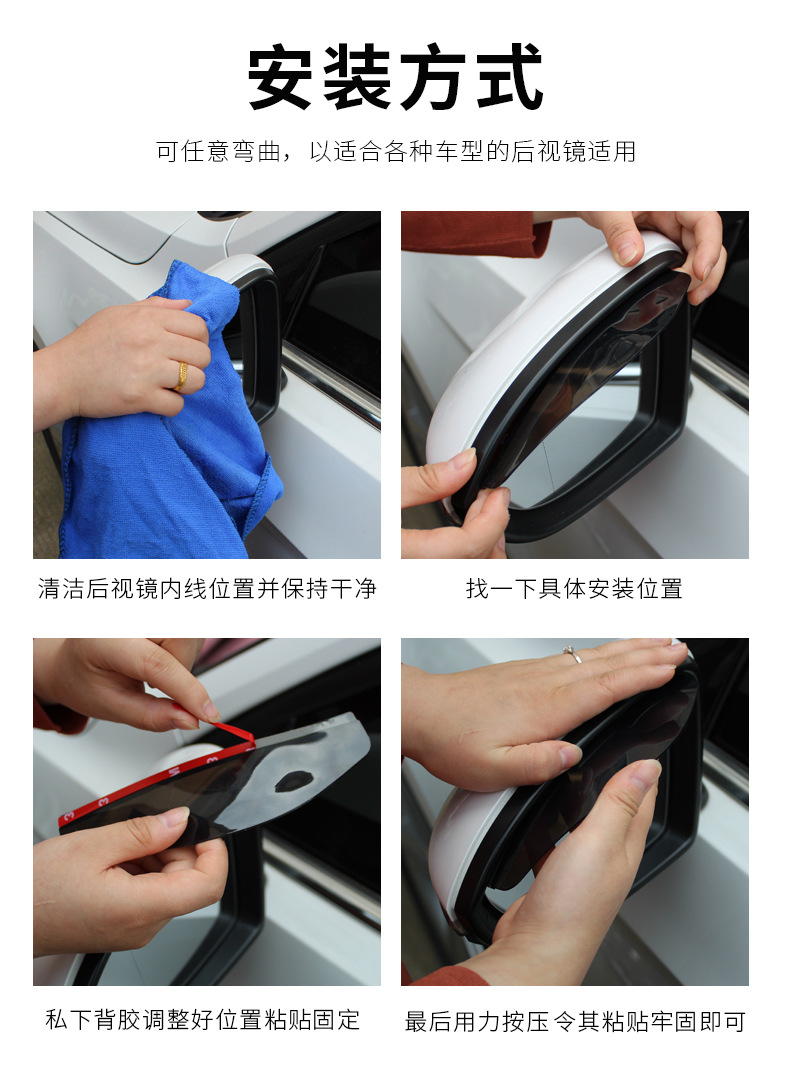 安装方式

可任意弯曲，以适合各种车型的后视镜适用

清洁后视镜内线位置并保持干净

找一下具体安装位置

私下背胶调整好位置粘贴固定

最后用力按压令其粘贴牢固即可