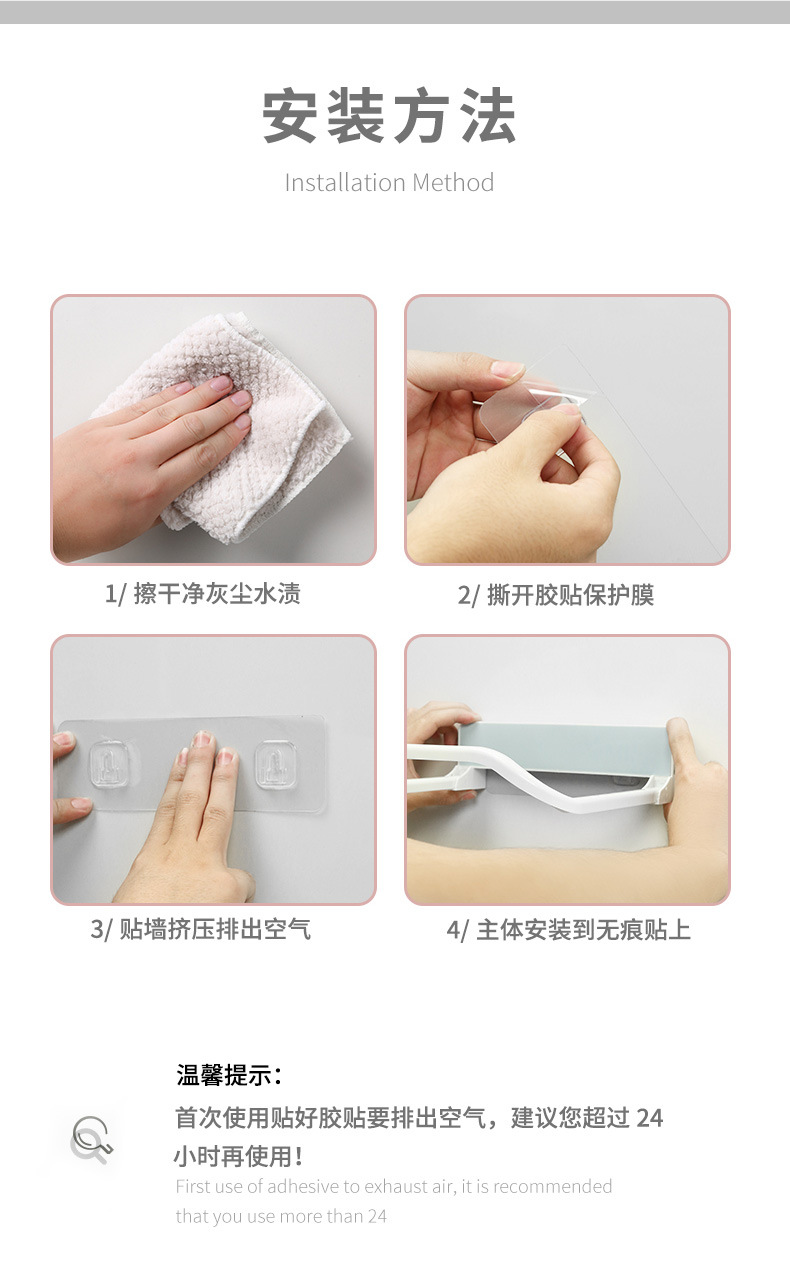 安装方法

Installation Method

1/ 擦干净灰尘水渍

2/ 撕开胶贴保护膜

3/ 贴墙挤压排出空气

4/ 主体安装到无痕贴上

温馨提示：

首次使用贴好胶贴要排出空气，建议您超过 24 小时再使用！

First use of adhesive to exhaust air, it is recommended that you use more than 24