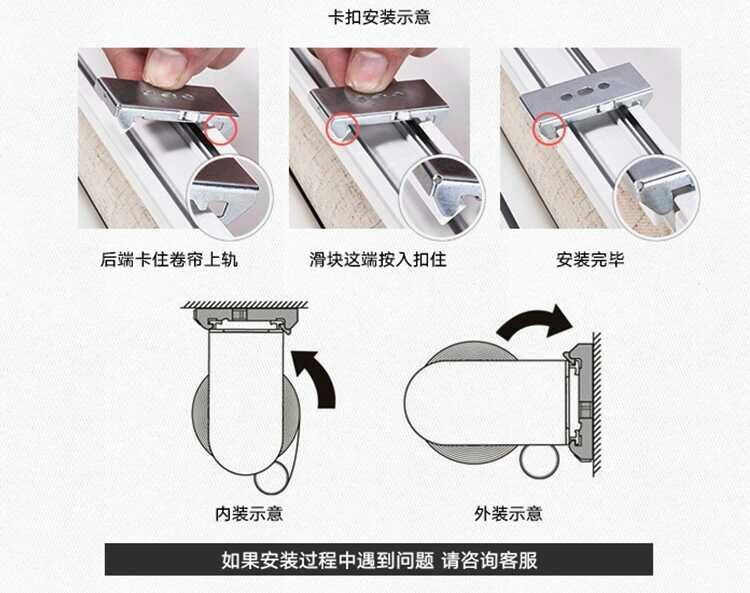 卡扣安装示意

后端卡住卷帘上轨

滑块这端按入扣住

安装完毕

内装示意

外装示意

如果安装过程中遇到问题 请咨询客服