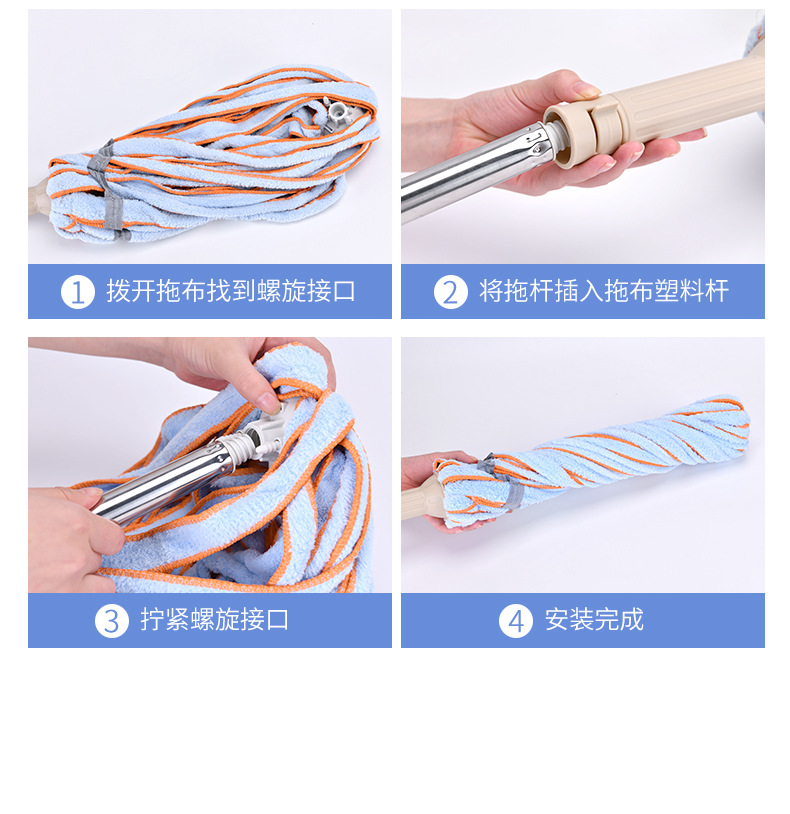 1 拨开拖布找到螺旋接口

2 将拖杆插入拖布塑料杆

3 拧紧螺旋接口

4 安装完成