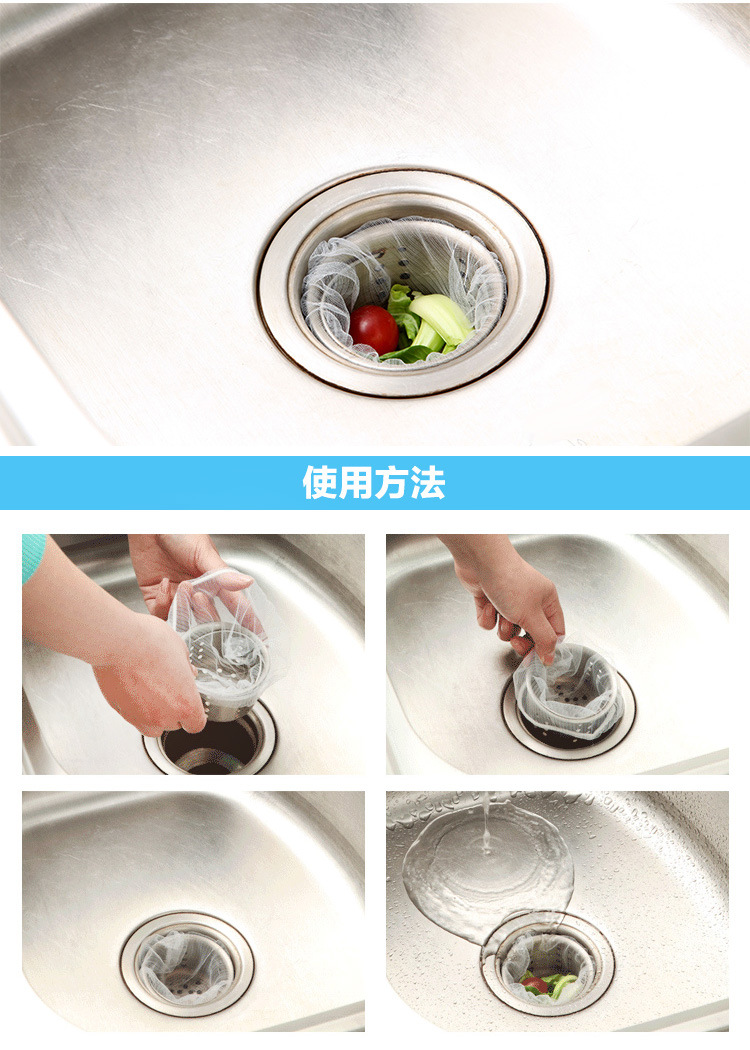 使用方法