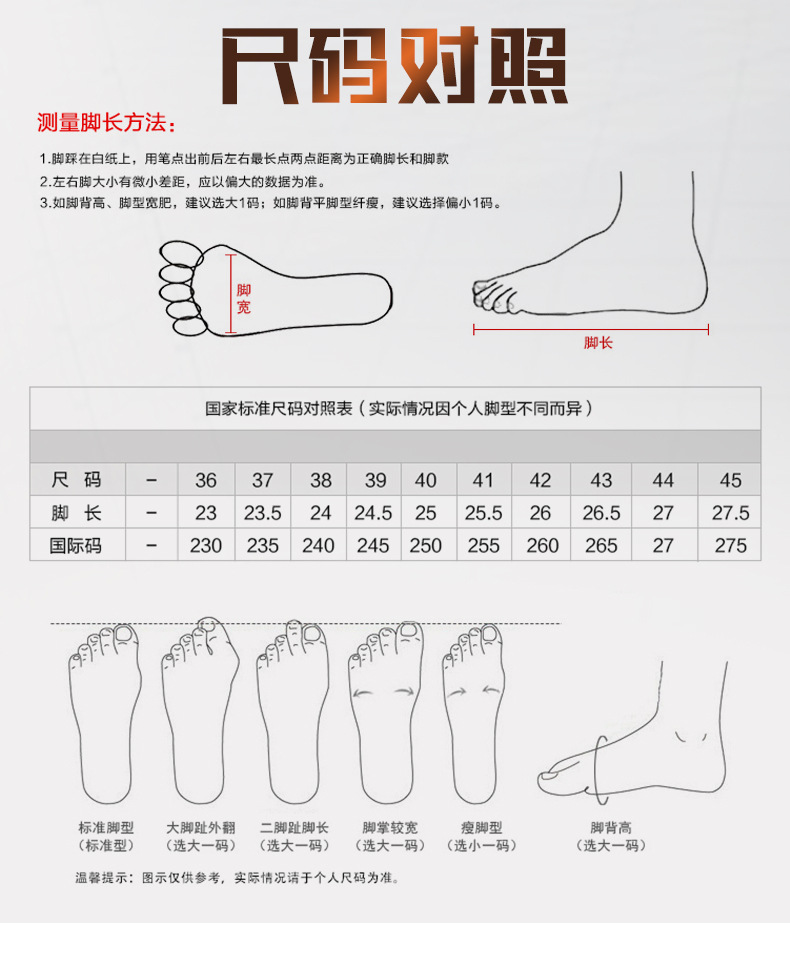 尺码对照

测量脚长方法：

1.脚踩在白纸上，用笔点出前后左右最长点两点距离为正确脚长和脚款
2.左右脚大小有微小差距，应以偏大的数据为准。
3.如脚背高、脚型宽肥，建议选大1码；如脚背平脚型纤瘦，建议选择偏小1码。

脚宽

脚长

国家标准尺码对照表（实际情况因个人脚型不同而异）

| 尺 码 | – | 36 | 37 | 38 | 39 | 40 | 41 | 42 | 43 | 44 | 45 |
|---|---|---|---|---|---|---|---|---|---|---|---|
| 脚 长 | – | 23 | 23.5 | 24 | 24.5 | 25 | 25.5 | 26 | 26.5 | 27 | 27.5 |
| 国际码 | – | 230 | 235 | 240 | 245 | 250 | 255 | 260 | 265 | 27 | 275 |

标准脚型
（标准型）

大脚趾外翻
（选大一码）

二脚趾脚长
（选大一码）

脚掌较宽
（选大一码）

瘦脚型
（选小一码）

脚背高
（选大一码）

温馨提示：图示仅供参考，实际情况请于个人尺码为准。