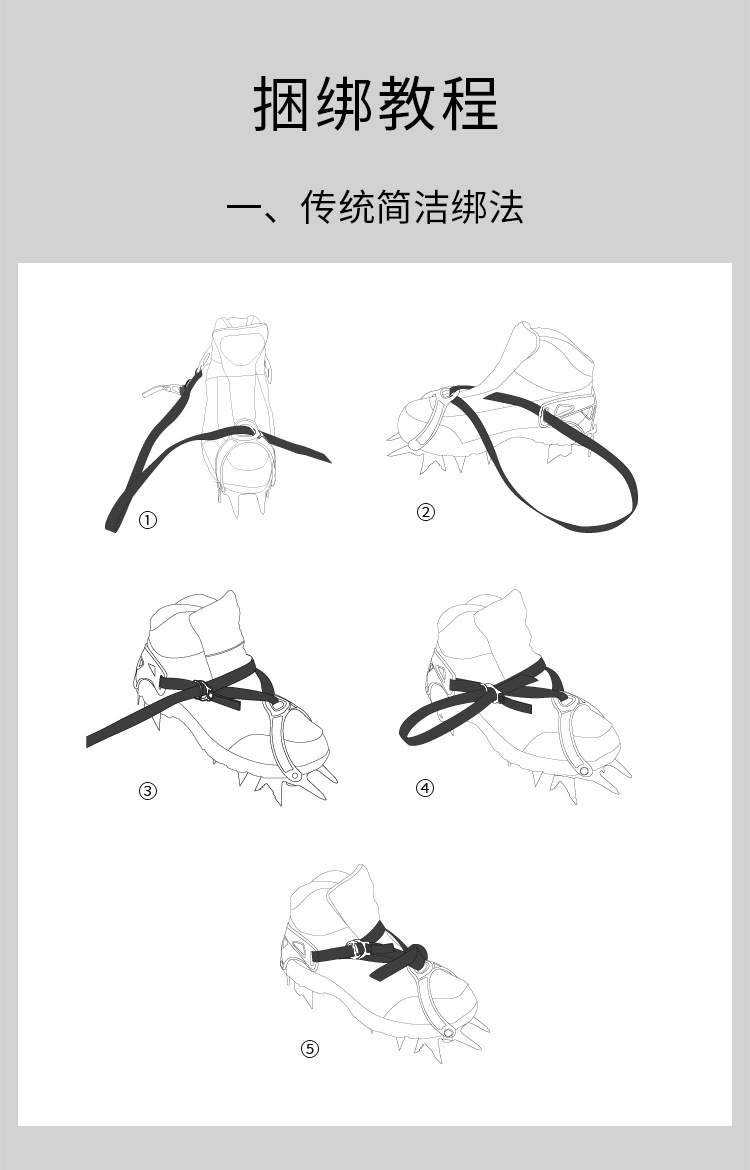 捆绑教程

一、传统简洁绑法

①

②

③

④

⑤