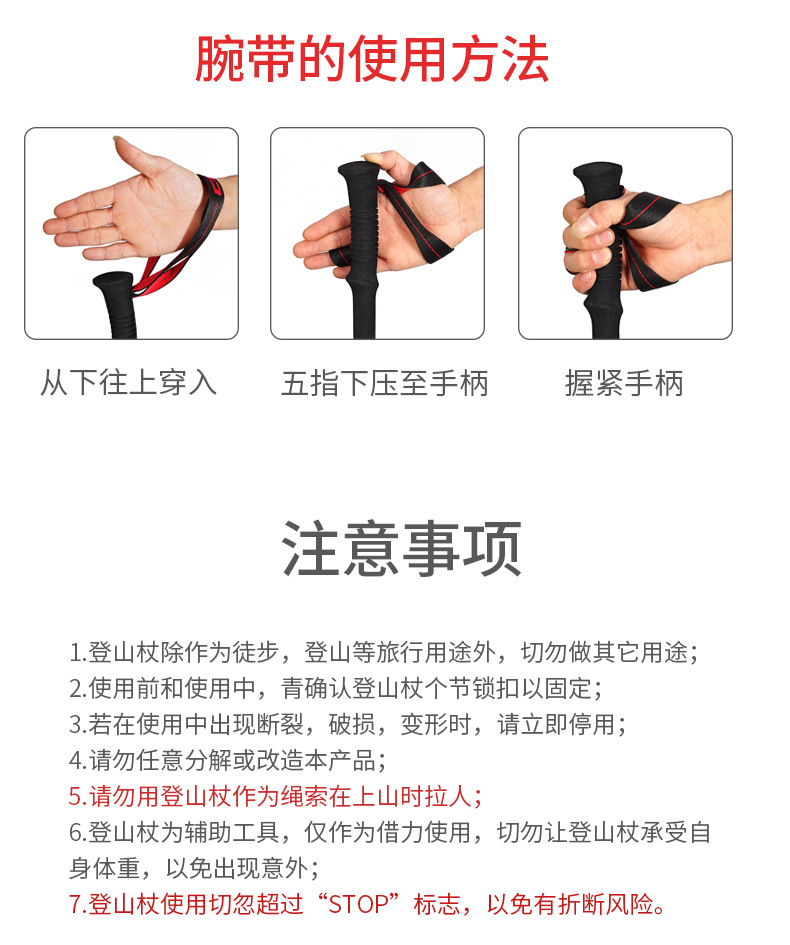 腕带的使用方法

从下往上穿入

五指下压至手柄

握紧手柄

注意事项

1.登山杖除作为徒步，登山等旅行用途外，切勿做其它用途；
2.使用前和使用中，青确认登山杖个节锁扣以固定；
3.若在使用中出现断裂，破损，变形时，请立即停用；
4.请勿任意分解或改造本产品；
5.请勿用登山杖作为绳索在上山时拉人；
6.登山杖为辅助工具，仅作为借力使用，切勿让登山杖承受自身体重，以免出现意外；
7.登山杖使用切忽超过“STOP”标志，以免有折断风险。