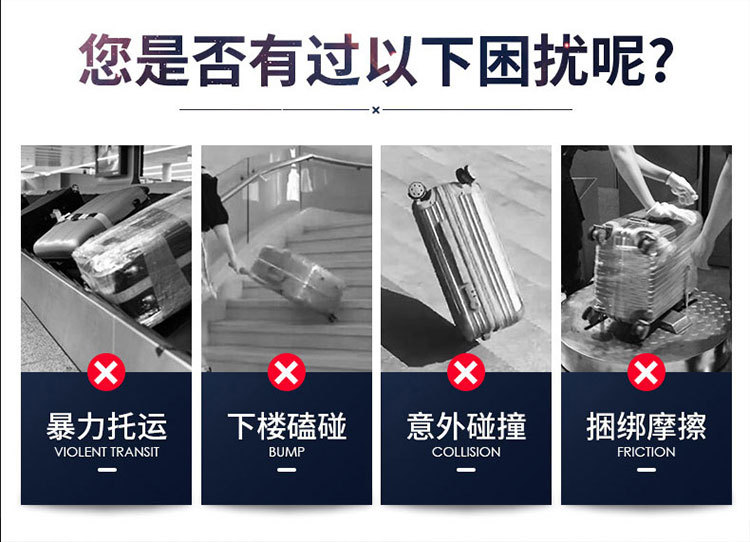 您是否有过以下困扰呢?

暴力托运
VIOLENT TRANSIT

下楼磕碰
BUMP

意外碰撞
COLLISION

捆绑摩擦
FRICTION