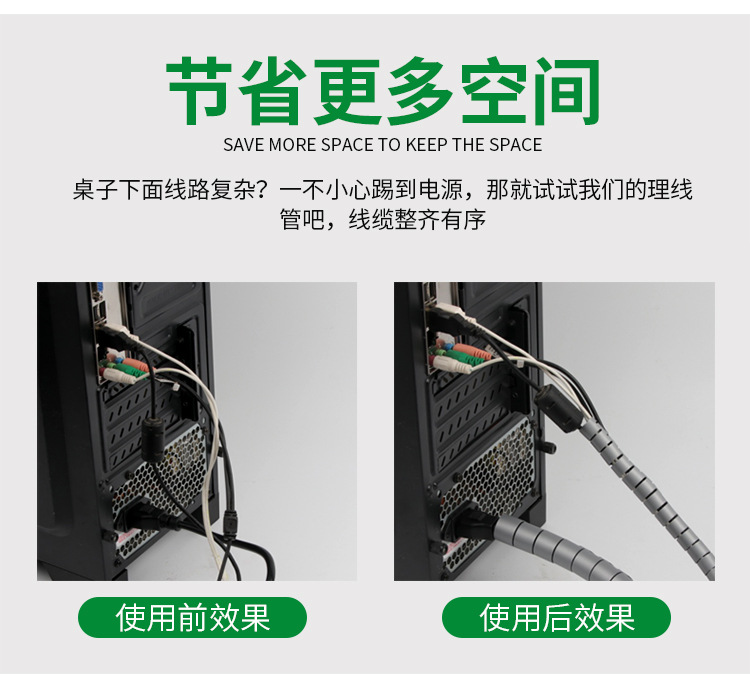 节省更多空间
SAVE MORE SPACE TO KEEP THE SPACE

桌子下面线路复杂？一不小心踢到电源，那就试试我们的理线管吧，线缆整齐有序

使用前效果

使用后效果