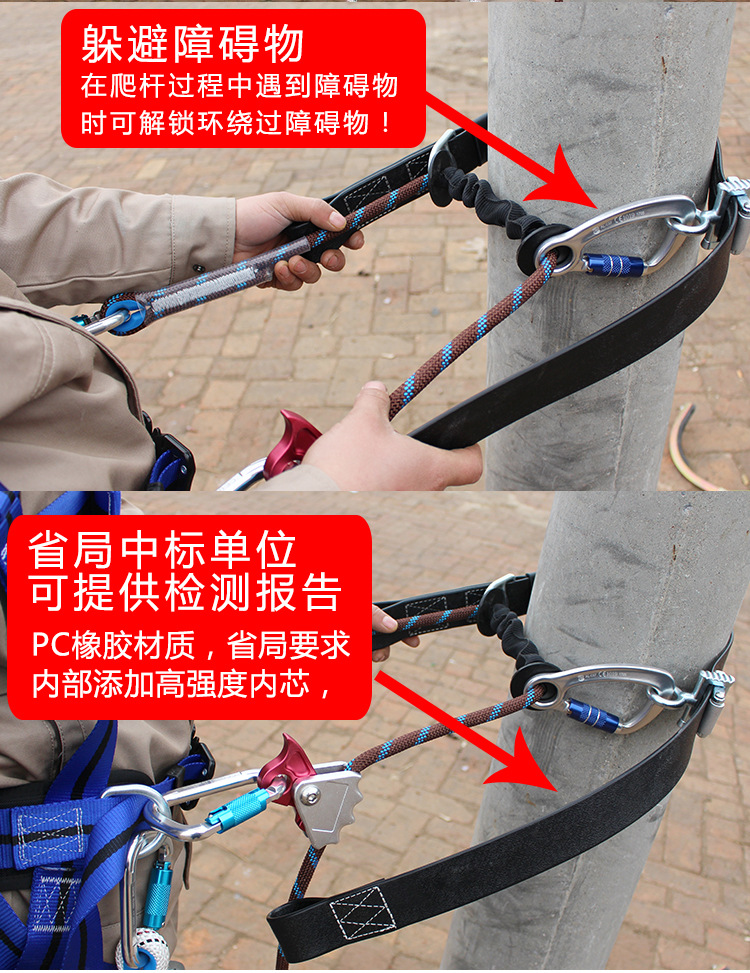 躲避障碍物
在爬杆过程中遇到障碍物时可解锁环绕过障碍物！

省局中标单位
可提供检测报告

PC橡胶材质，省局要求内部添加高强度内芯，