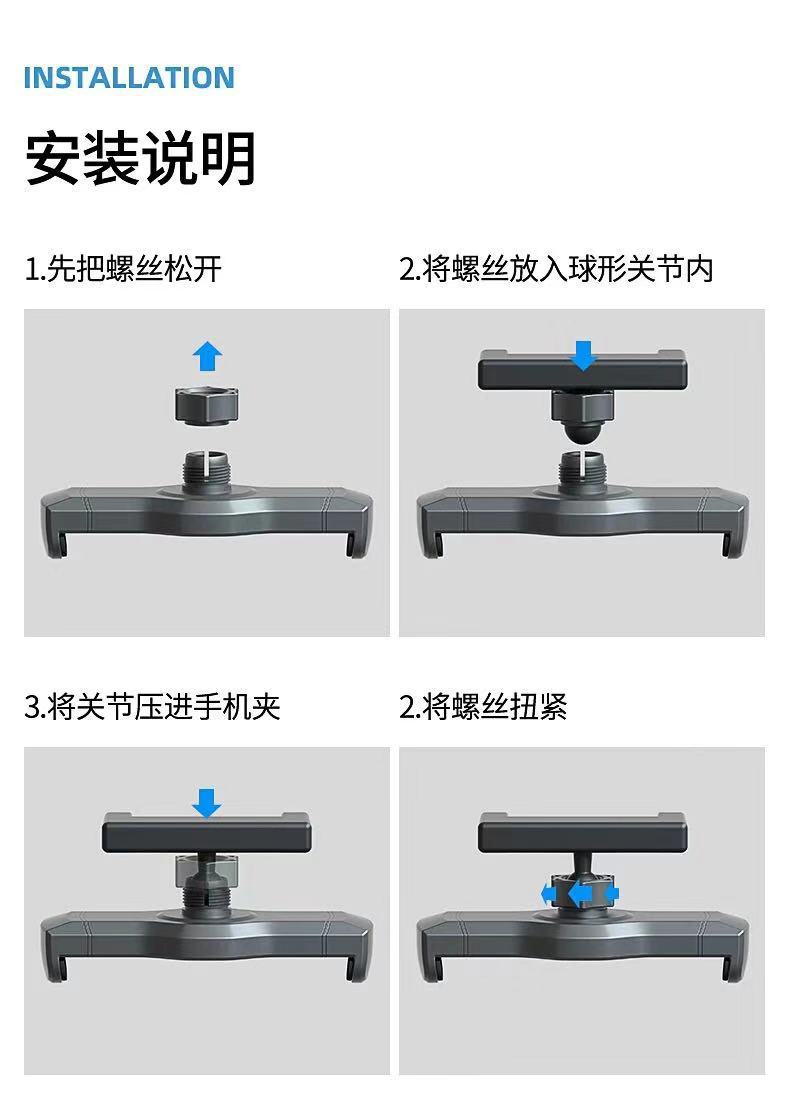 INSTALLATION

安装说明

1.先把螺丝松开

2.将螺丝放入球形关节内

3.将关节压进手机夹

2.将螺丝扭紧