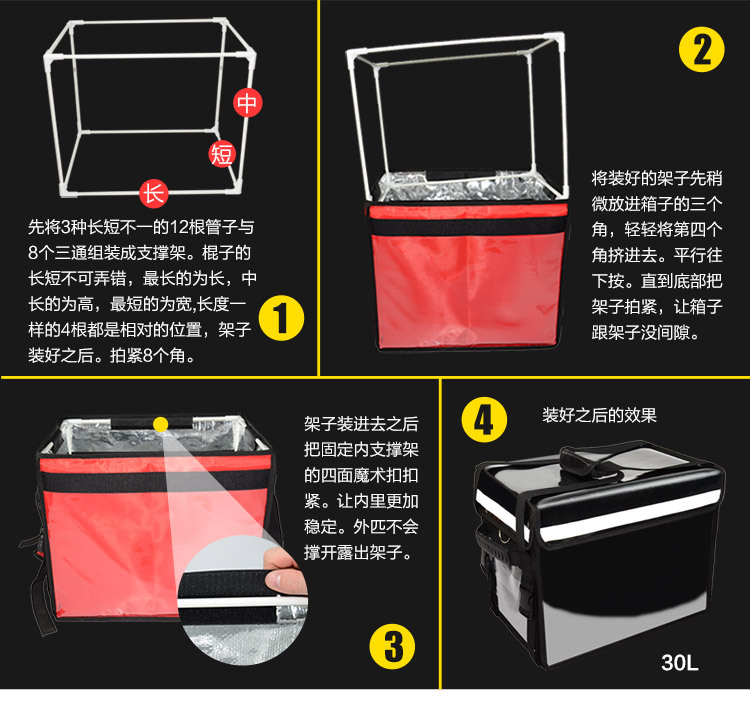 中

短

长

先将3种长短不一的12根管子与8个三通组装成支撑架。棍子的长短不可弄错，最长的为长，中长的为高，最短的为宽,长度一样的4根都是相对的位置，架子装好之后。拍紧8个角。

1

2

将装好的架子先稍微放进箱子的三个角，轻轻将第四个角挤进去。平行往下按。直到底部把架子拍紧，让箱子跟架子没间隙。

架子装进去之后把固定内支撑架的四面魔术扣扣紧。让内里更加稳定。外匹不会撑开露出架子。

3

4

装好之后的效果

30L