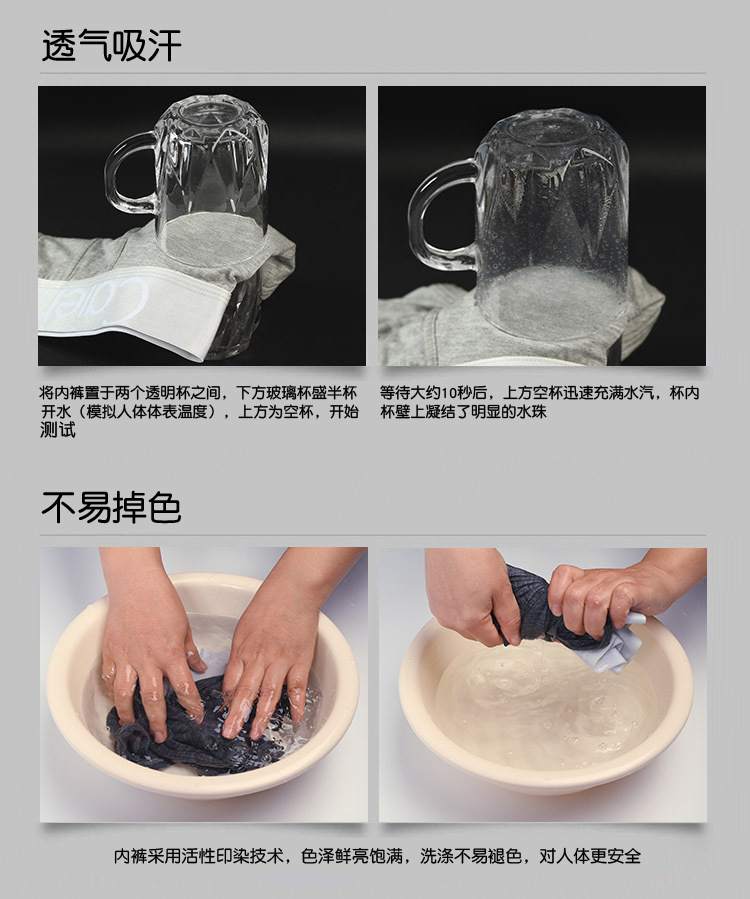 透气吸汗

将内裤置于两个透明杯之间，下方玻璃杯盛半杯开水（模拟人体体表温度），上方为空杯，开始测试

等待大约10秒后，上方空杯迅速充满水汽，杯内杯壁上凝结了明显的水珠

不易掉色

内裤采用活性印染技术，色泽鲜亮饱满，洗涤不易褪色，对人体更安全