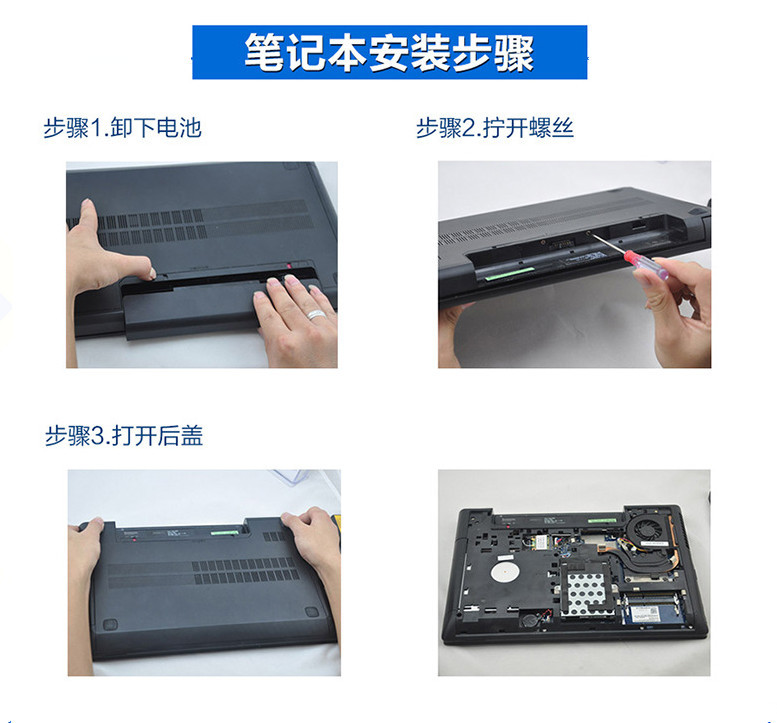 笔记本安装步骤

步骤1.卸下电池

步骤2.拧开螺丝

步骤3.打开后盖