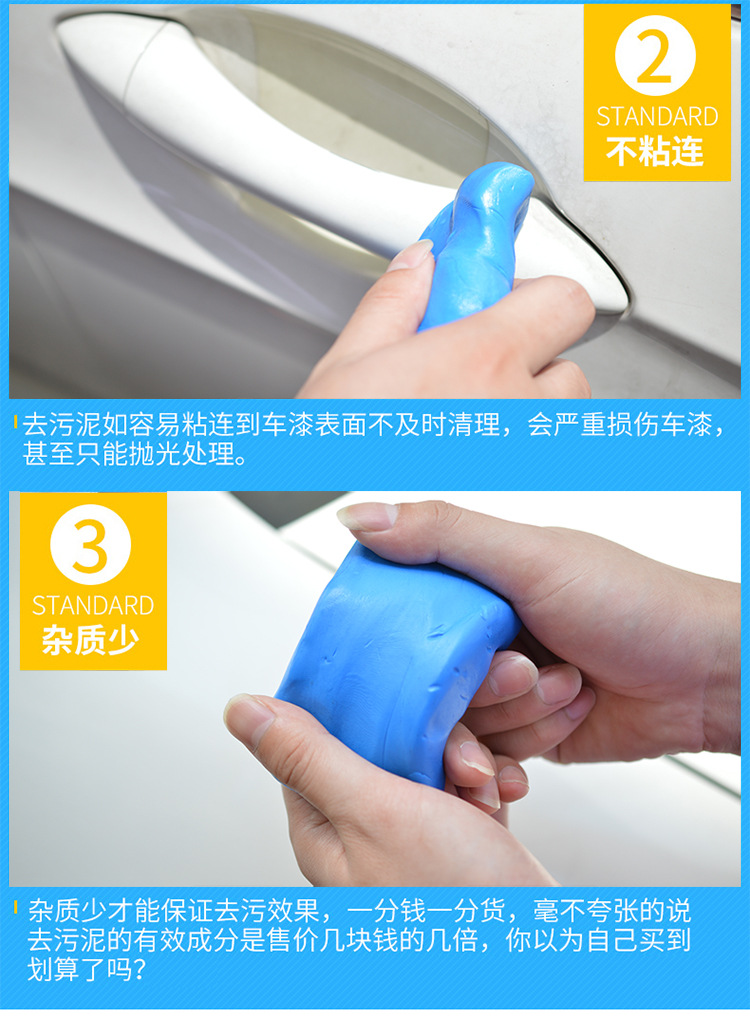 2
STANDARD
不粘连

去污泥如容易粘连到车漆表面不及时清理，会严重损伤车漆，甚至只能抛光处理。

3
STANDARD
杂质少

杂质少才能保证去污效果，一分钱一分货，毫不夸张的说去污泥的有效成分是售价几块钱的几倍，你以为自己买到划算了吗？