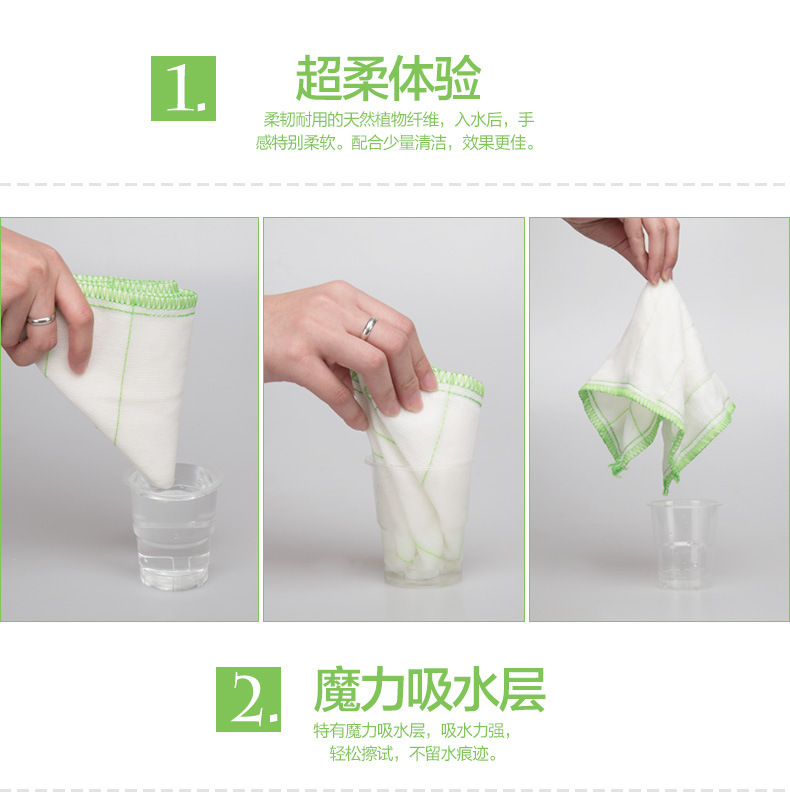 1. 超柔体验

柔韧耐用的天然植物纤维，入水后，手感特别柔软。配合少量清洁，效果更佳。

2. 魔力吸水层

特有魔力吸水层，吸水力强，轻松擦试，不留水痕迹。