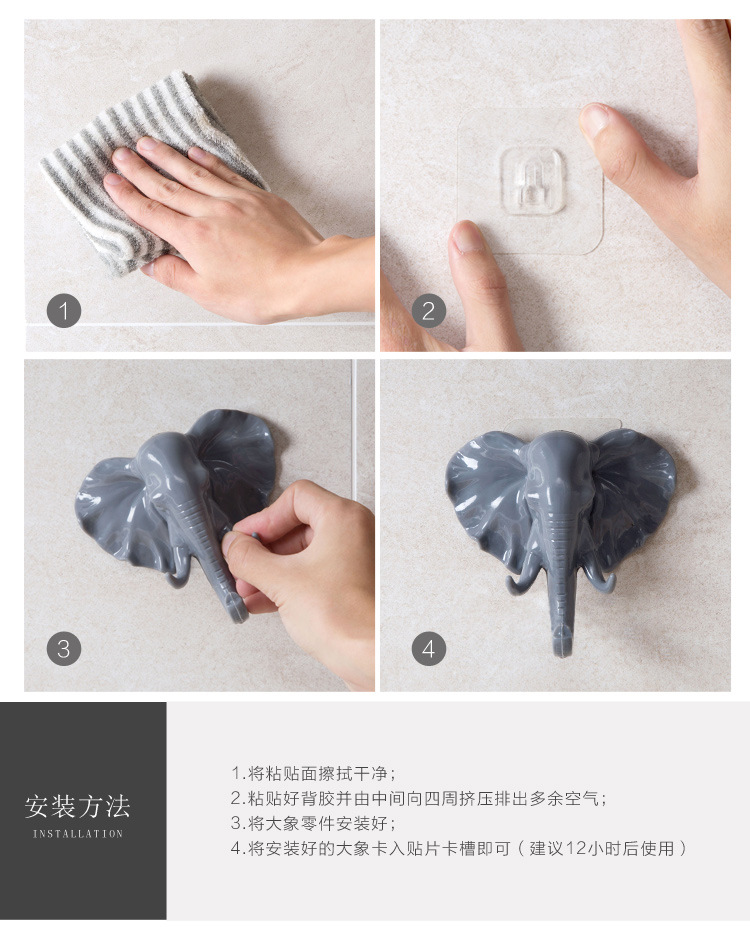 1

2

3

4

安装方法
INSTALLATION

1.将粘贴面擦拭干净；
2.粘贴好背胶并由中间向四周挤压排出多余空气；
3.将大象零件安装好；
4.将安装好的大象卡入贴片卡槽即可（建议12小时后使用）