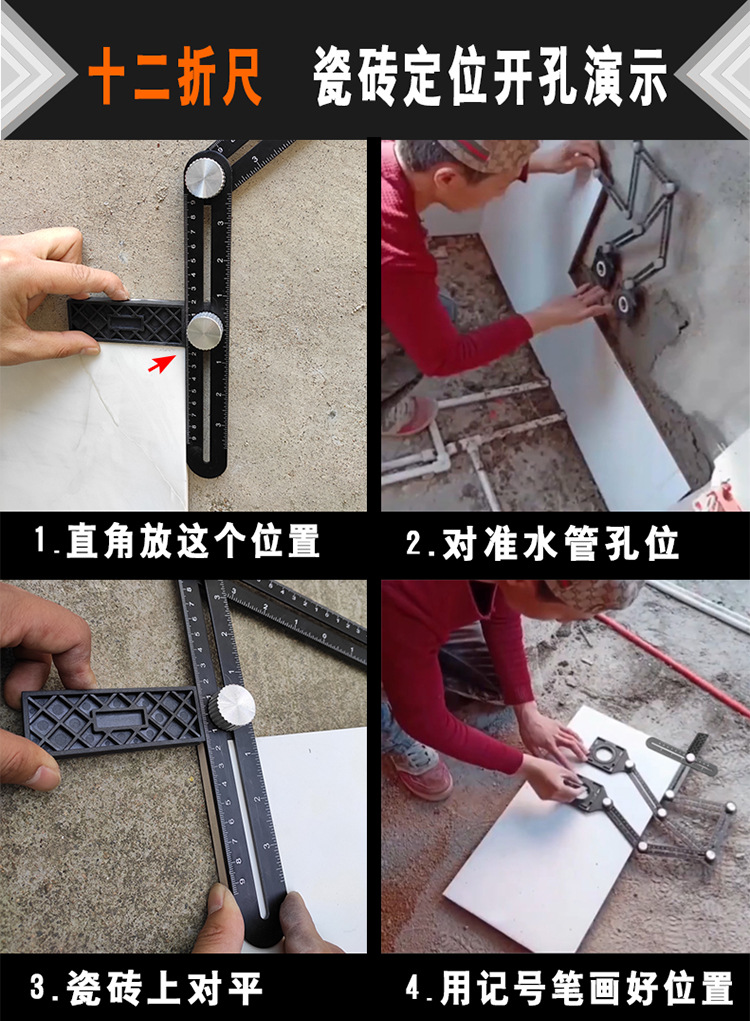 十二折尺　瓷砖定位开孔演示

1.直角放这个位置

2.对准水管孔位

3.瓷砖上对平

4.用记号笔画好位置