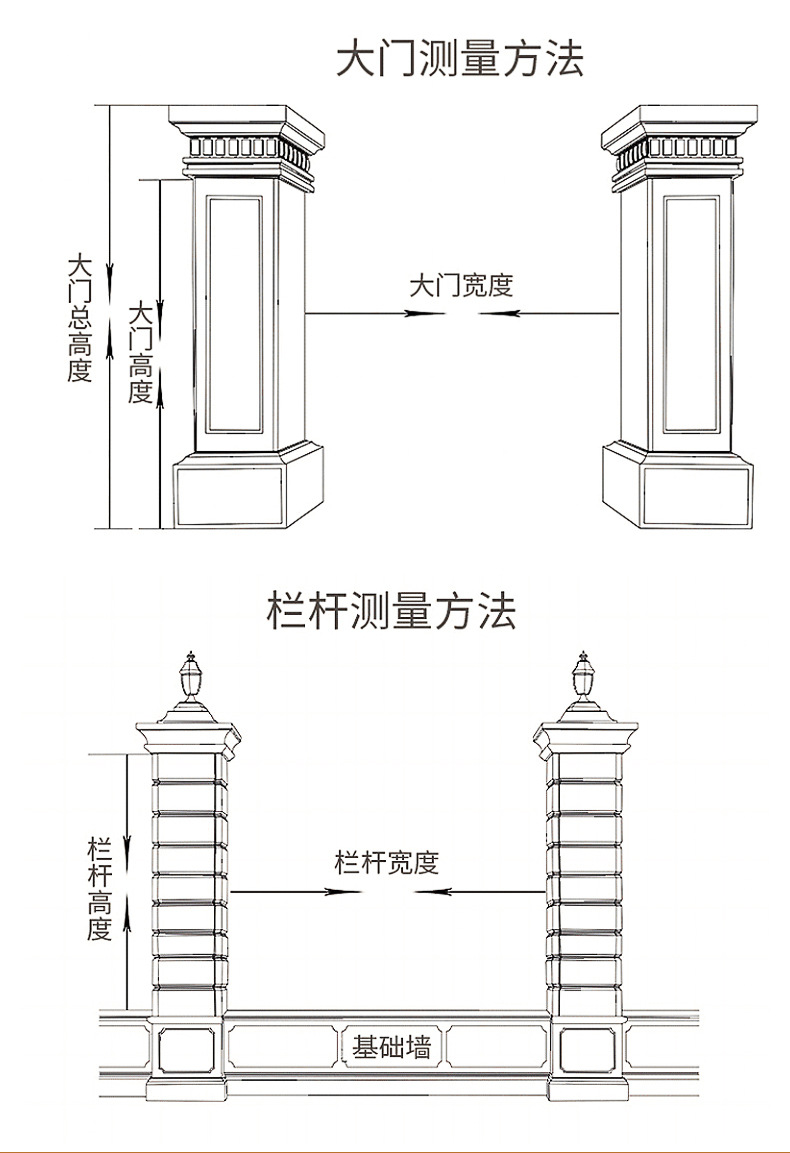 大门测量方法

大门总高度

大门高度

大门宽度

栏杆测量方法

栏杆高度

栏杆宽度

基础墙