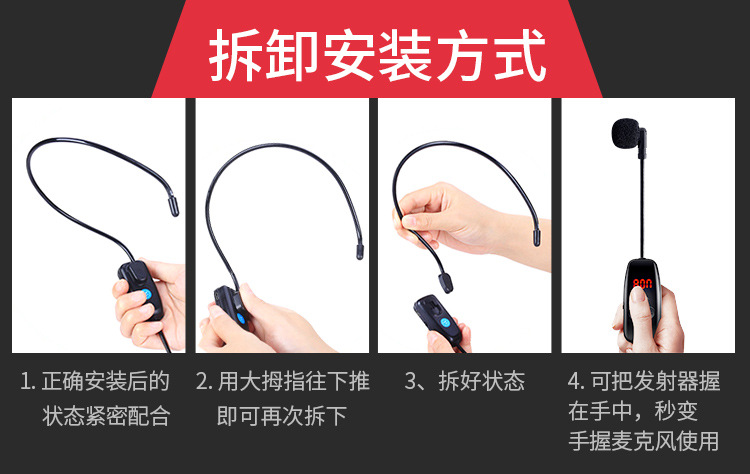 拆卸安装方式

1. 正确安装后的状态紧密配合

2. 用大拇指往下推即可再次拆下

3、拆好状态

4. 可把发射器握在手中，秒变手握麦克风使用