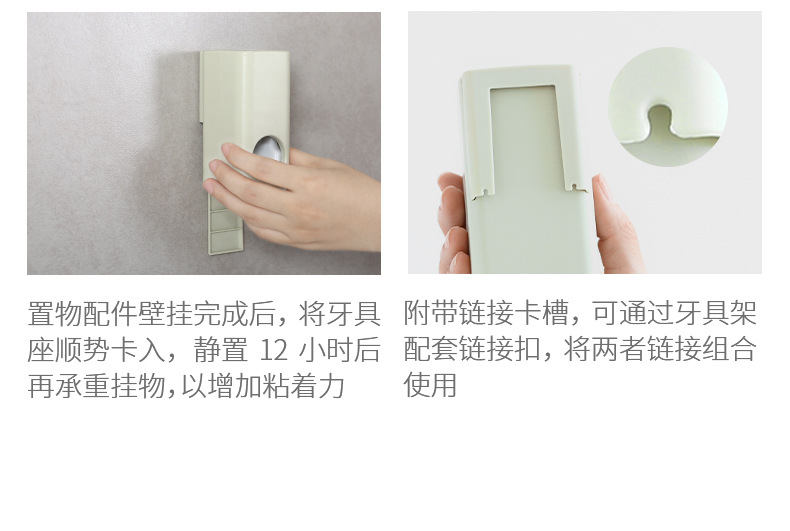 置物配件壁挂完成后，将牙具座顺势卡入，静置 12 小时后再承重挂物，以增加粘着力

附带链接卡槽，可通过牙具架配套链接扣，将两者链接组合使用