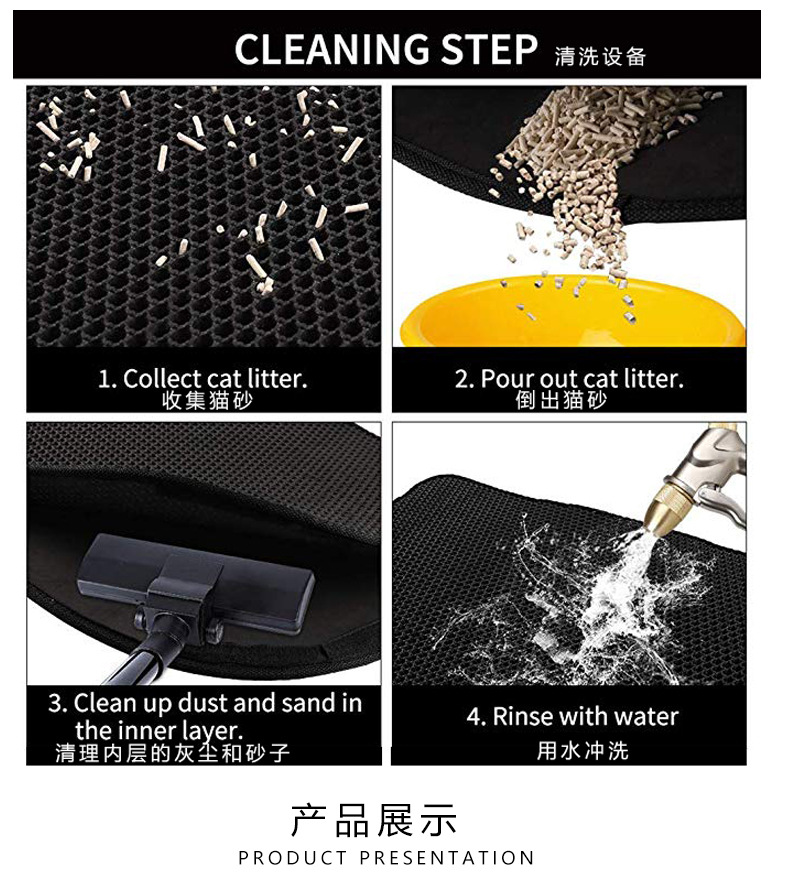 CLEANING STEP 清洗设备

1. Collect cat litter.
收集猫砂

2. Pour out cat litter.
倒出猫砂

3. Clean up dust and sand in the inner layer.
清理内层的灰尘和砂子

4. Rinse with water
用水冲洗

产品展示
PRODUCT PRESENTATION