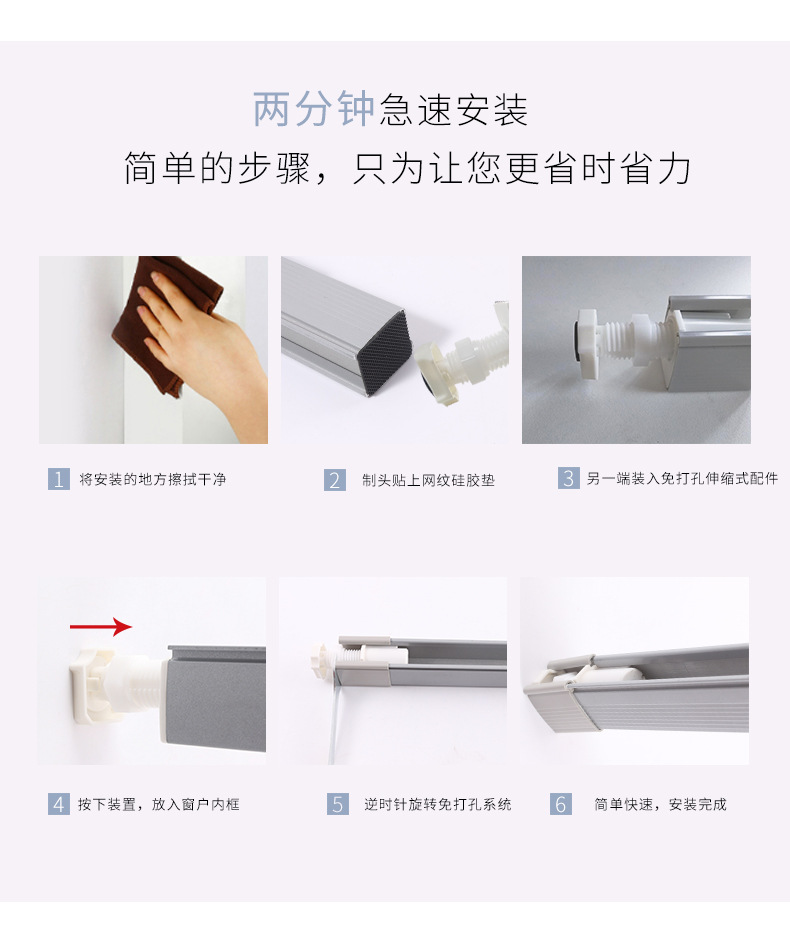 两分钟急速安装
简单的步骤，只为让您更省时省力

1 将安装的地方擦拭干净

2 制头贴上网纹硅胶垫

3 另一端装入免打孔伸缩式配件

4 按下装置，放入窗户内框

5 逆时针旋转免打孔系统

6 简单快速，安装完成