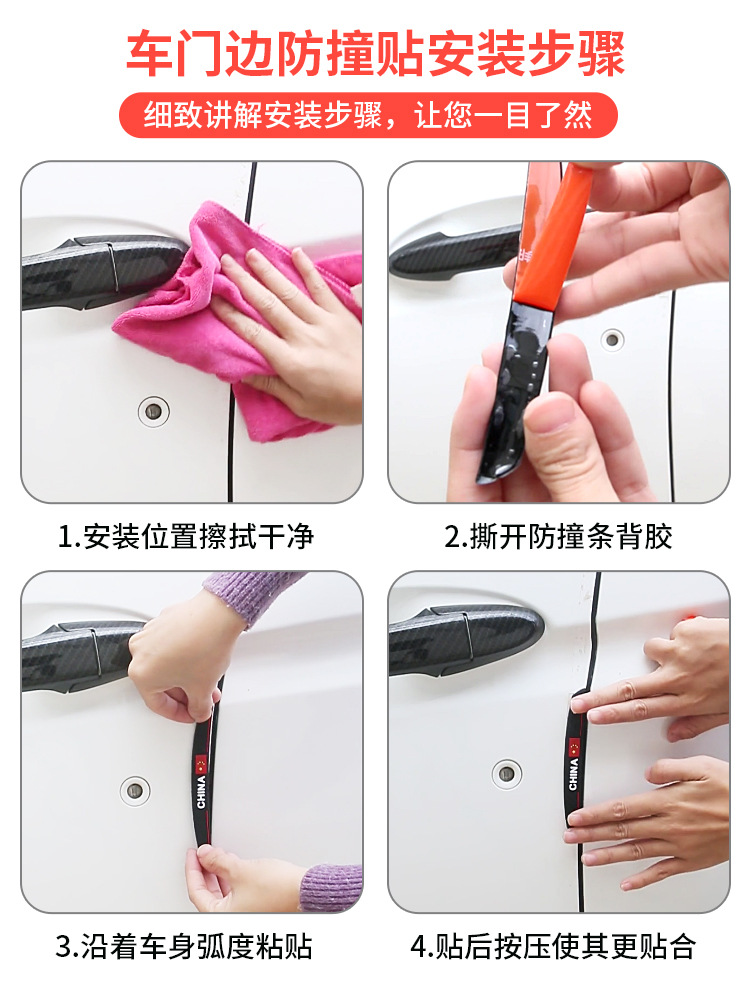 车门边防撞贴安装步骤

细致讲解安装步骤，让您一目了然

1.安装位置擦拭干净

2.撕开防撞条背胶

CHINA

3.沿着车身弧度粘贴

CHINA

4.贴后按压使其更贴合