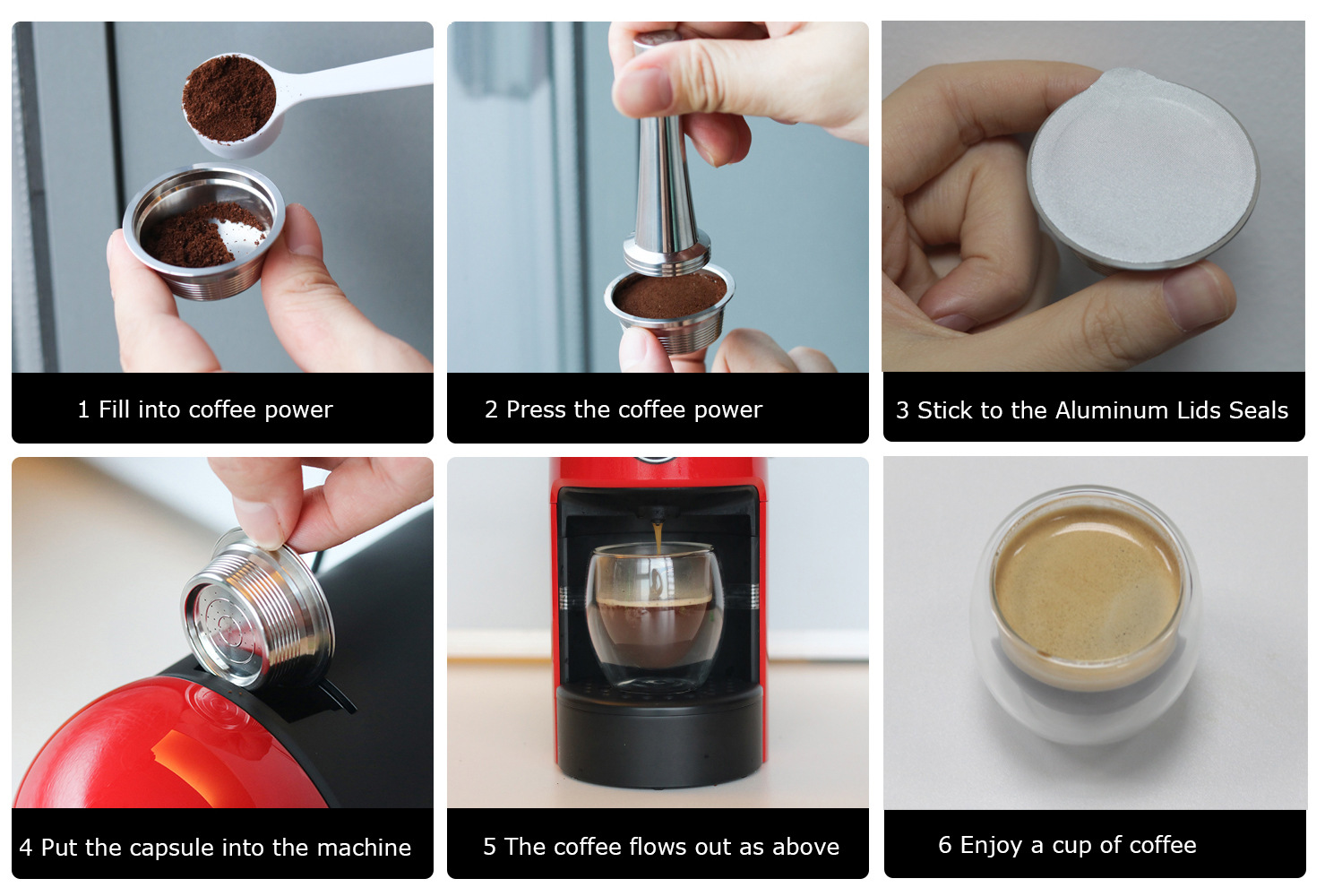 1 Fill into coffee power

2 Press the coffee power

3 Stick to the Aluminum Lids Seals

4 Put the capsule into the machine

5 The coffee flows out as above

6 Enjoy a cup of coffee