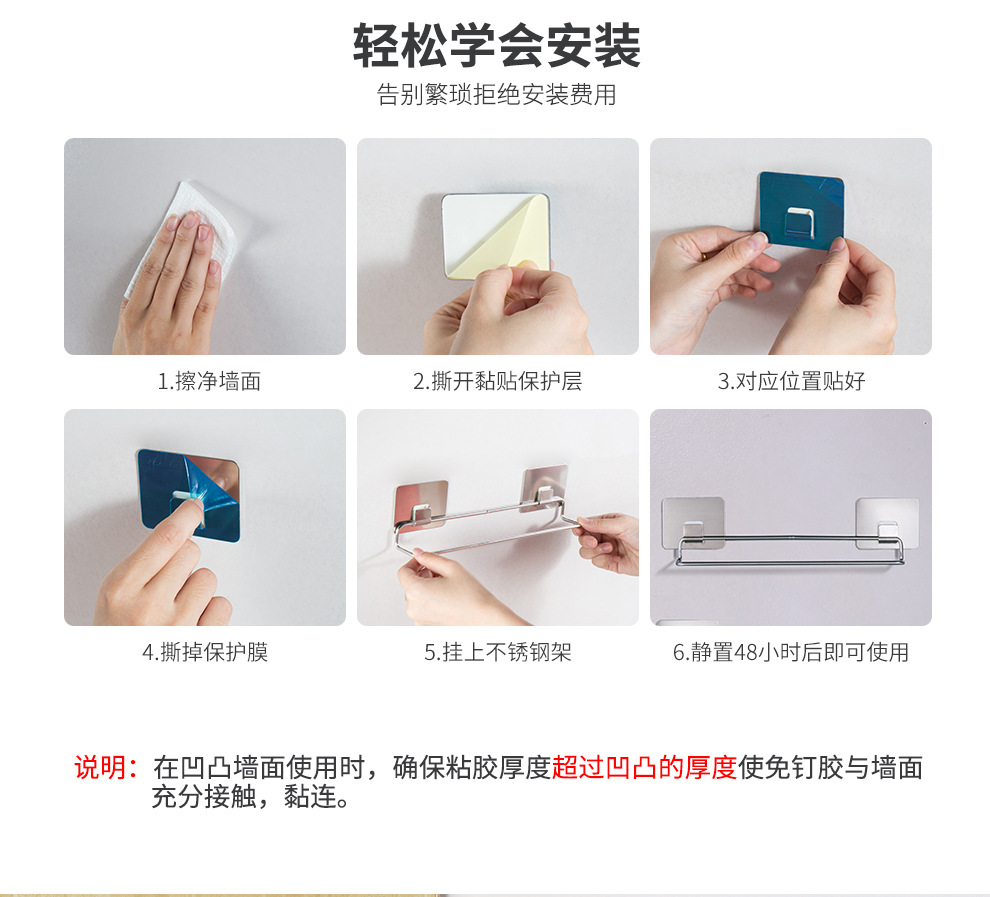 轻松学会安装

告别繁琐拒绝安装费用

1.擦净墙面

2.撕开黏贴保护层

3.对应位置贴好

4.撕掉保护膜

5.挂上不锈钢架

6.静置48小时后即可使用

说明：在凹凸墙面使用时，确保粘胶厚度超过凹凸的厚度使免钉胶与墙面充分接触，黏连。