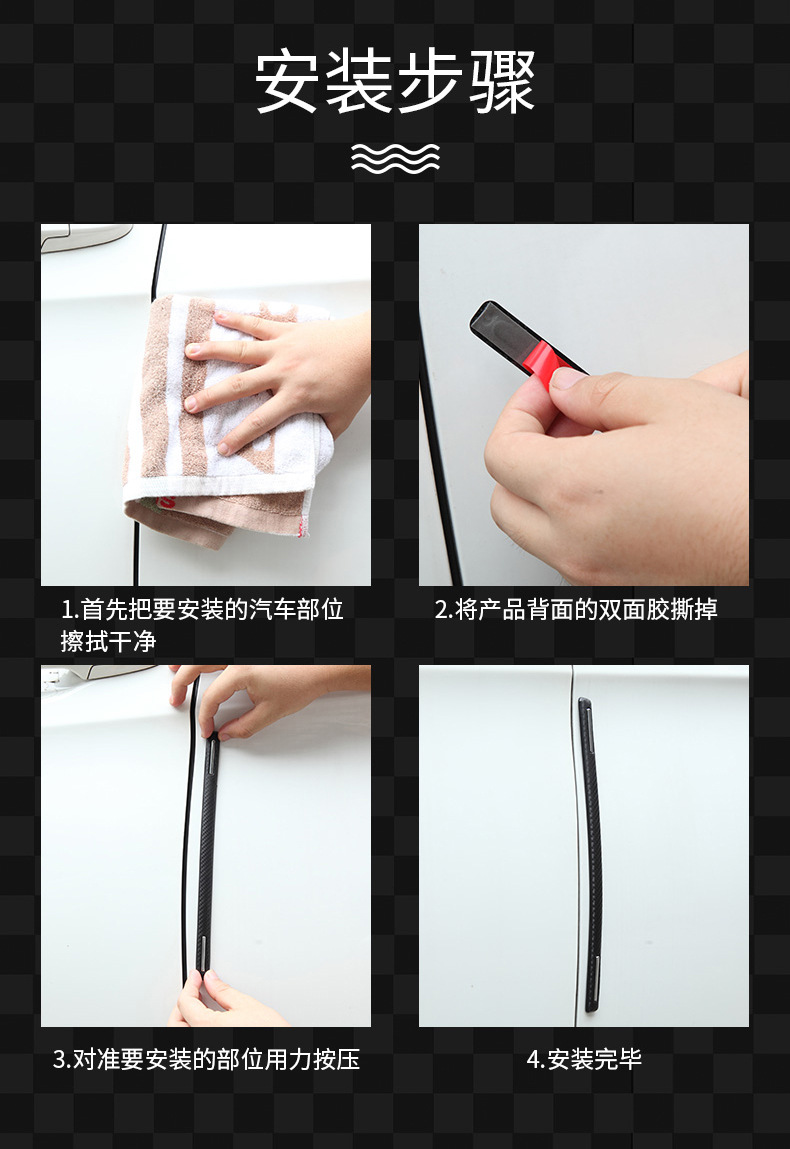 安装步骤

1.首先把要安装的汽车部位擦拭干净

2.将产品背面的双面胶撕掉

3.对准要安装的部位用力按压

4.安装完毕