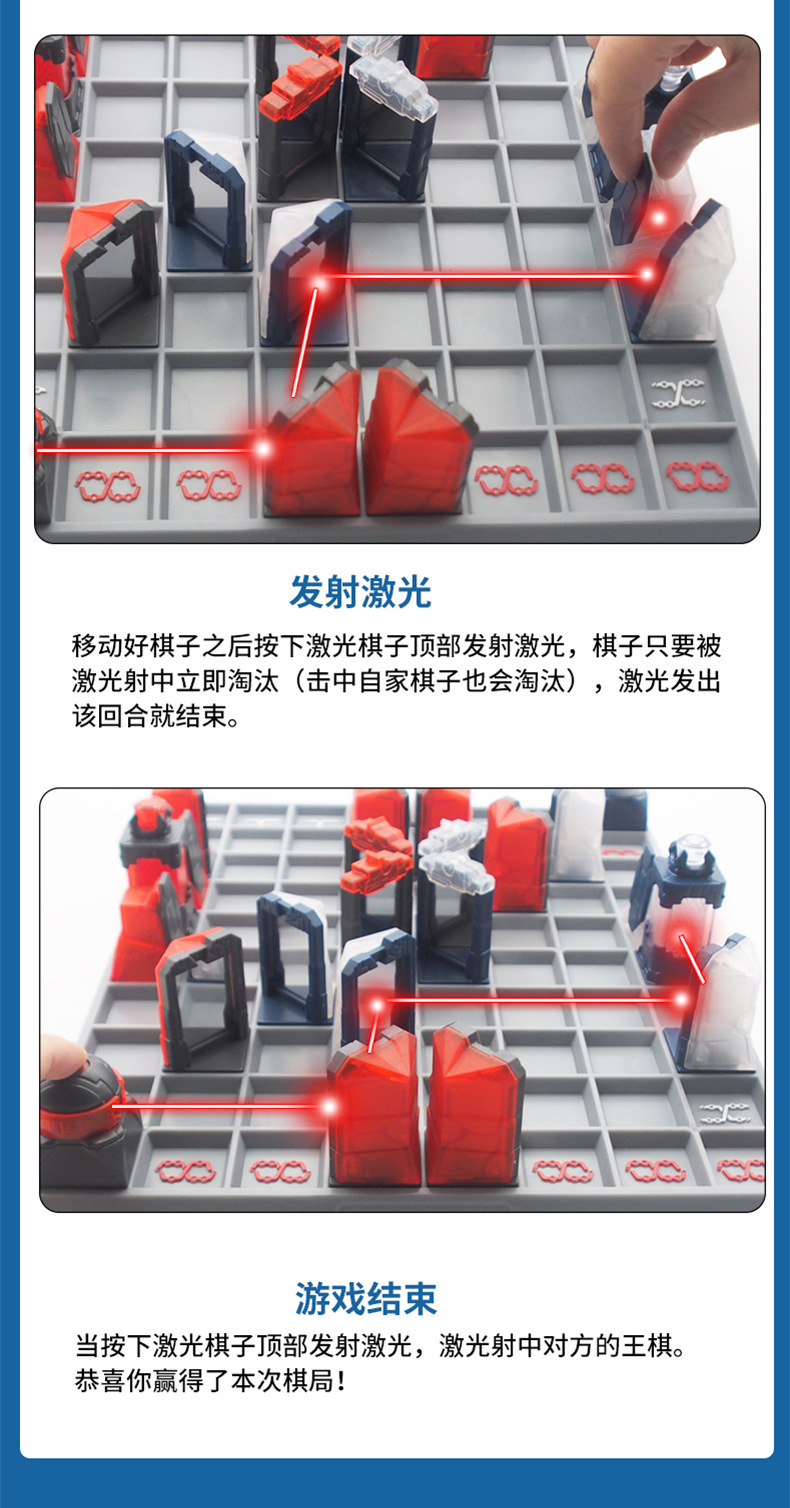 发射激光

移动好棋子之后按下激光棋子顶部发射激光，棋子只要被激光射中立即淘汰（击中自家棋子也会淘汰），激光发出该回合就结束。

游戏结束

当按下激光棋子顶部发射激光，激光射中对方的王棋。恭喜你赢得了本次棋局！