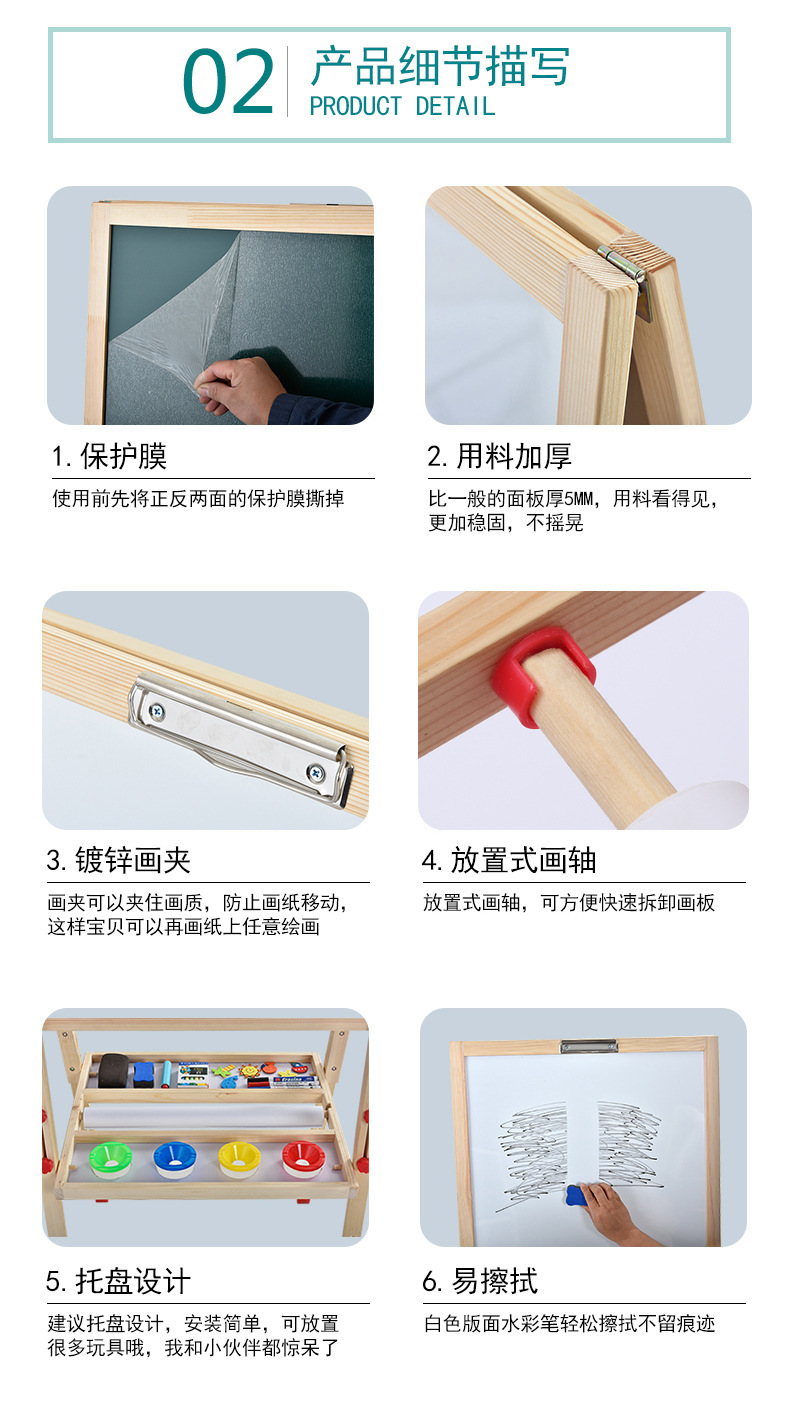 02 产品细节描写
PRODUCT DETAIL

1. 保护膜

使用前先将正反两面的保护膜撕掉

2. 用料加厚

比一般的面板厚5MM，用料看得见，更加稳固，不摇晃

3. 镀锌画夹

画夹可以夹住画质，防止画纸移动，这样宝贝可以再画纸上任意绘画

4. 放置式画轴

放置式画轴，可方便快速拆卸画板

5. 托盘设计

建议托盘设计，安装简单，可放置很多玩具哦，我和小伙伴都惊呆了

6. 易擦拭

白色版面水彩笔轻松擦拭不留痕迹