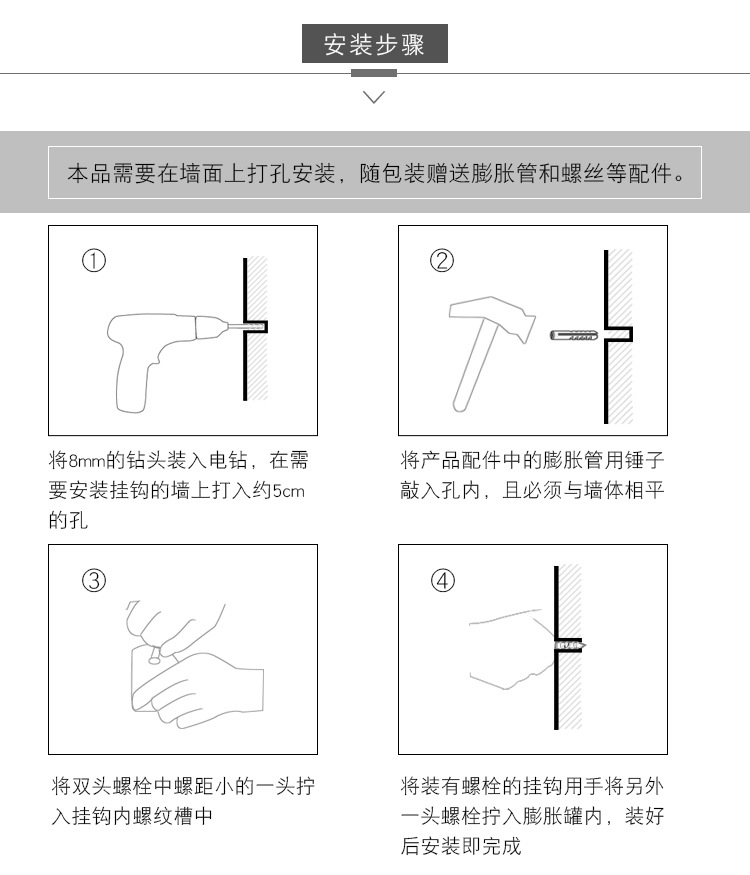 安装步骤

本品需要在墙面上打孔安装，随包装赠送膨胀管和螺丝等配件。

①

将8mm的钻头装入电钻，在需要安装挂钩的墙上打入约5cm的孔

②

将产品配件中的膨胀管用锤子敲入孔内，且必须与墙体相平

③

将双头螺栓中螺距小的一头拧入挂钩内螺纹槽中

④

将装有螺栓的挂钩用手将另外一头螺栓拧入膨胀罐内，装好后安装即完成