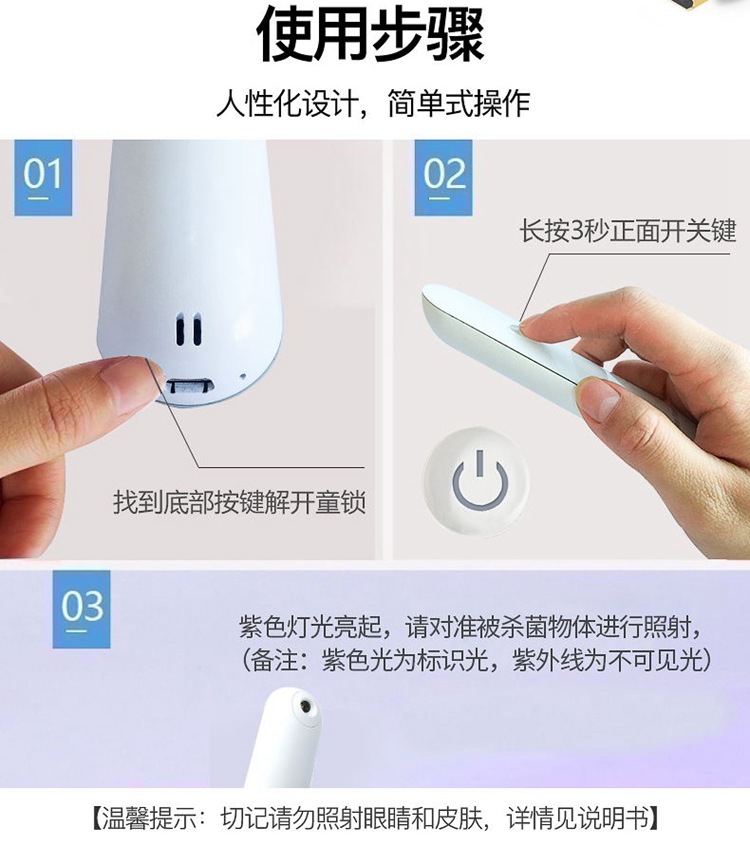 使用步骤

人性化设计，简单式操作

01

找到底部按键解开童锁

02

长按3秒正面开关键

03

紫色灯光亮起，请对准被杀菌物体进行照射，
（备注：紫色光为标识光，紫外线为不可见光）

【温馨提示：切记请勿照射眼睛和皮肤，详情见说明书】